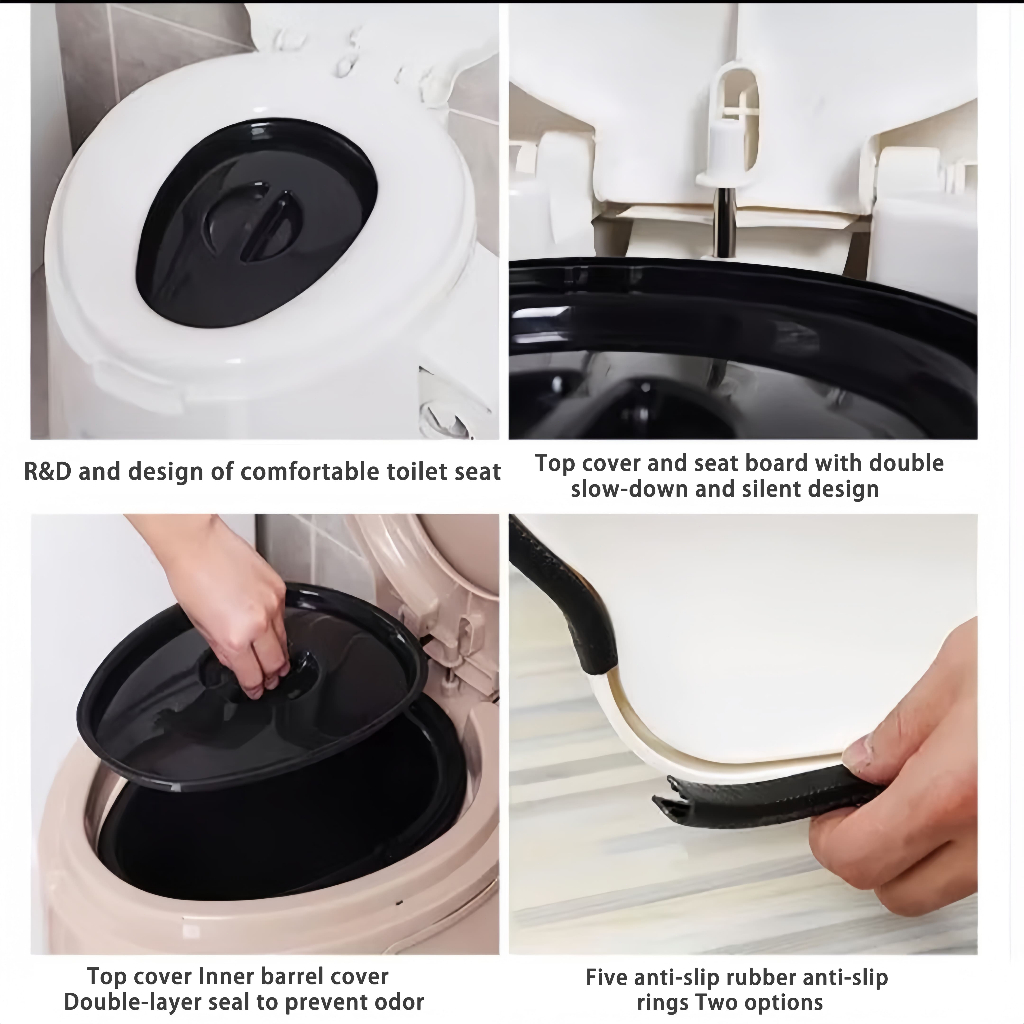 R&D and design of comfortable toilet seat

Top cover and seat board with double slow-down and silent design

Top cover Inner barrel cover Double-layer seal to prevent odor

Five anti-slip rubber anti-slip rings Two options