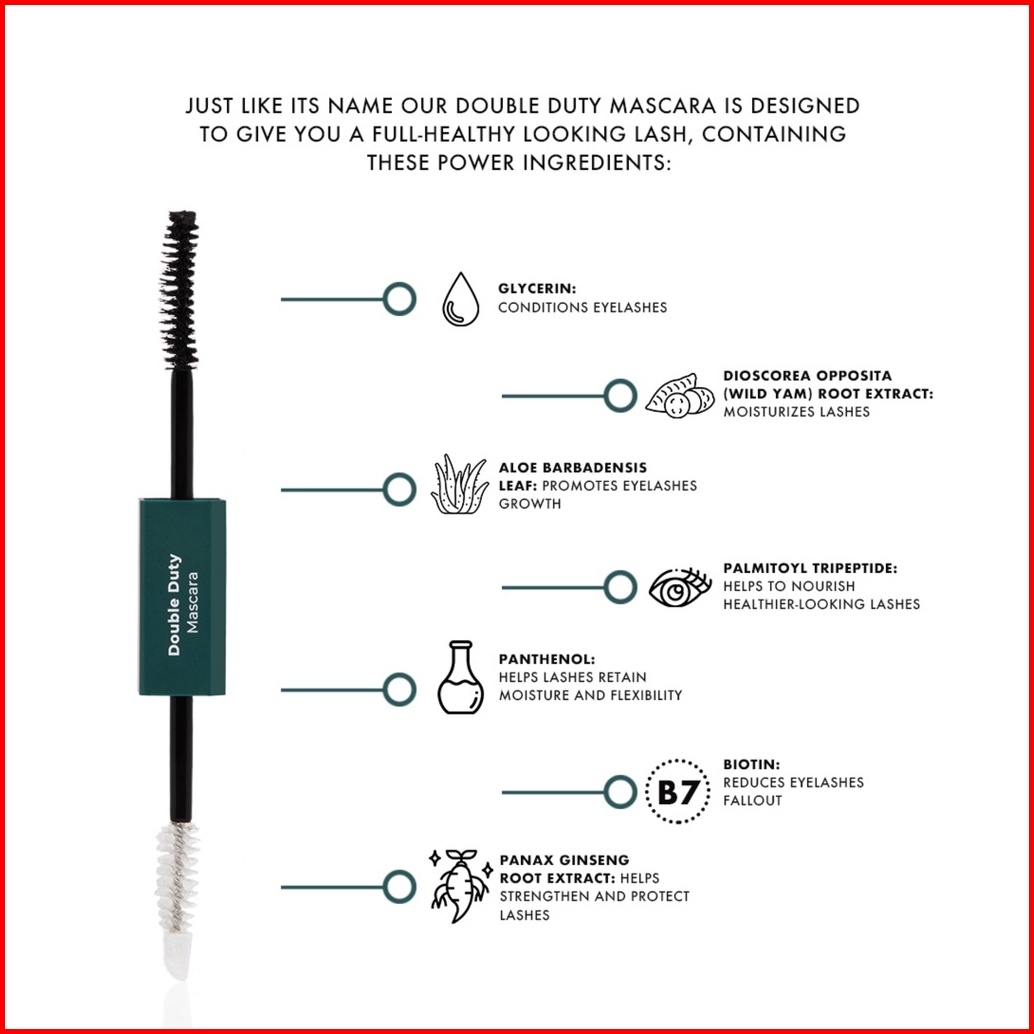 JUST LIKE ITS NAME OUR DOUBLE DUTY MASCARA IS DESIGNED TO GIVE YOU A FULL-HEALTHY LOOKING LASH, CONTAINING THESE POWER INGREDIENTS:

Double Duty
Mascara

GLYCERIN:
CONDITIONS EYELASHES

DIOSCOREA OPPOSITA (WILD YAM) ROOT EXTRACT:
MOISTURIZES LASHES

ALOE BARBADENSIS LEAF: PROMOTES EYELASHES GROWTH

PALMITOYL TRIPEPTIDE:
HELPS TO NOURISH HEALTHIER-LOOKING LASHES

PANTHENOL:
HELPS LASHES RETAIN MOISTURE AND FLEXIBILITY

B7

BIOTIN:
REDUCES EYELASHES FALLOUT

PANAX GINSENG ROOT EXTRACT: HELPS STRENGTHEN AND PROTECT LASHES