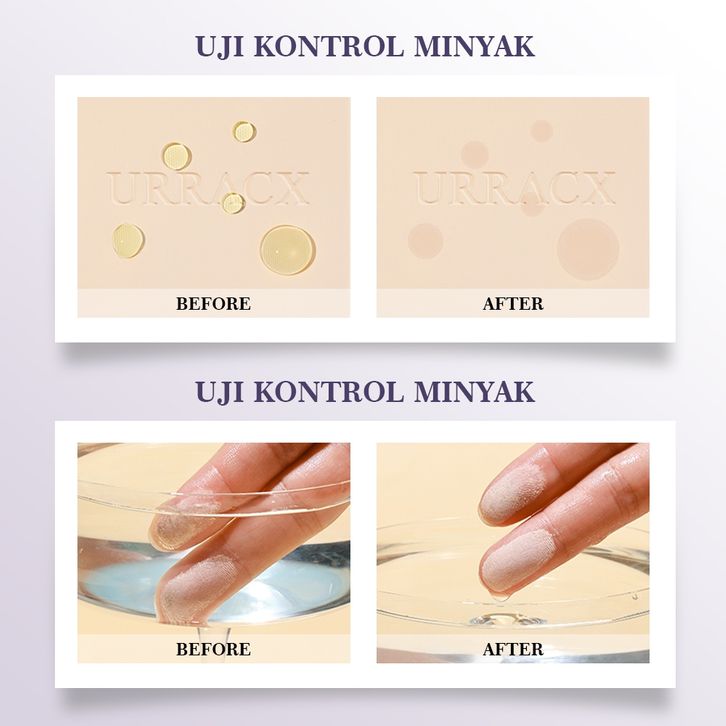 UJI KONTROL MINYAK

URRACX

BEFORE

URRACX

AFTER

UJI KONTROL MINYAK

BEFORE

AFTER