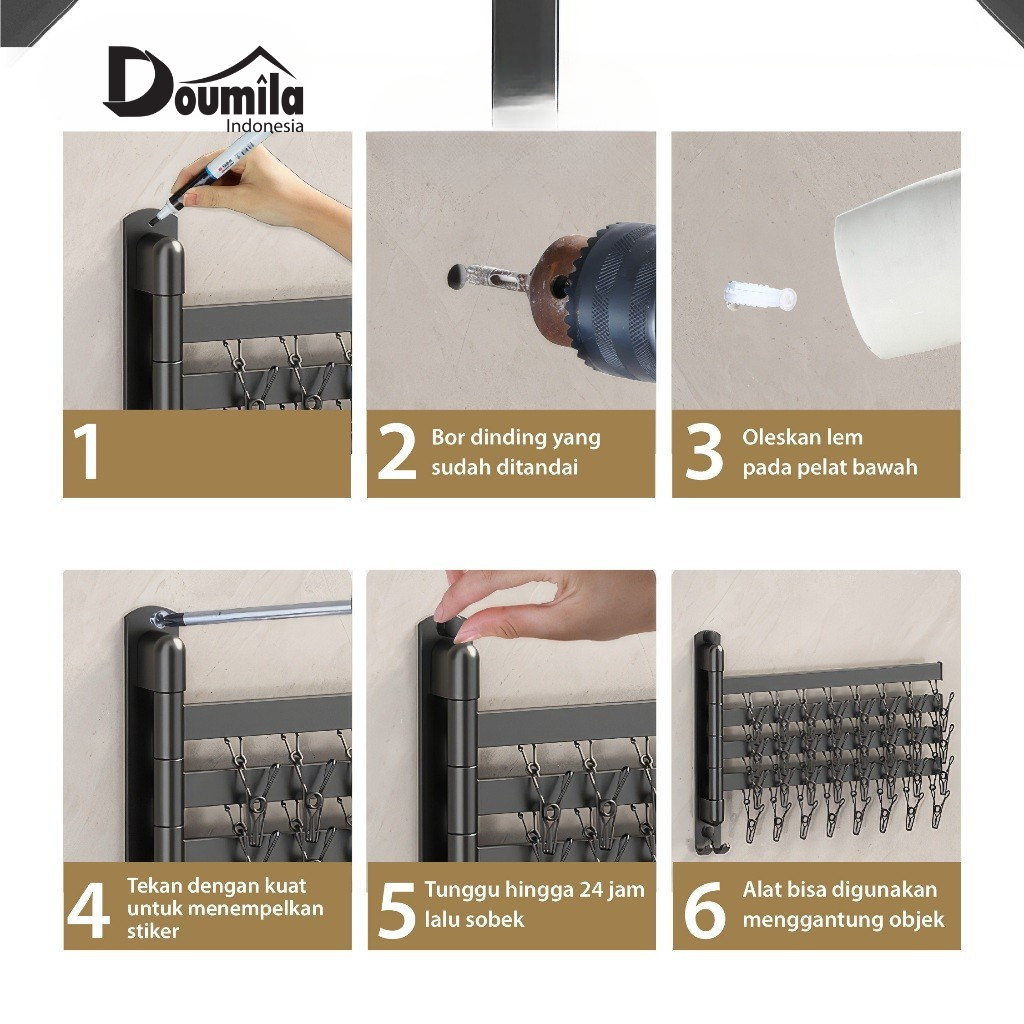 Doumîla
Indonesia

1

2 Bor dinding yang sudah ditandai

3 Oleskan lem pada pelat bawah

4 Tekan dengan kuat untuk menempelkan stiker

5 Tunggu hingga 24 jam lalu sobek

6 Alat bisa digunakan menggantung objek