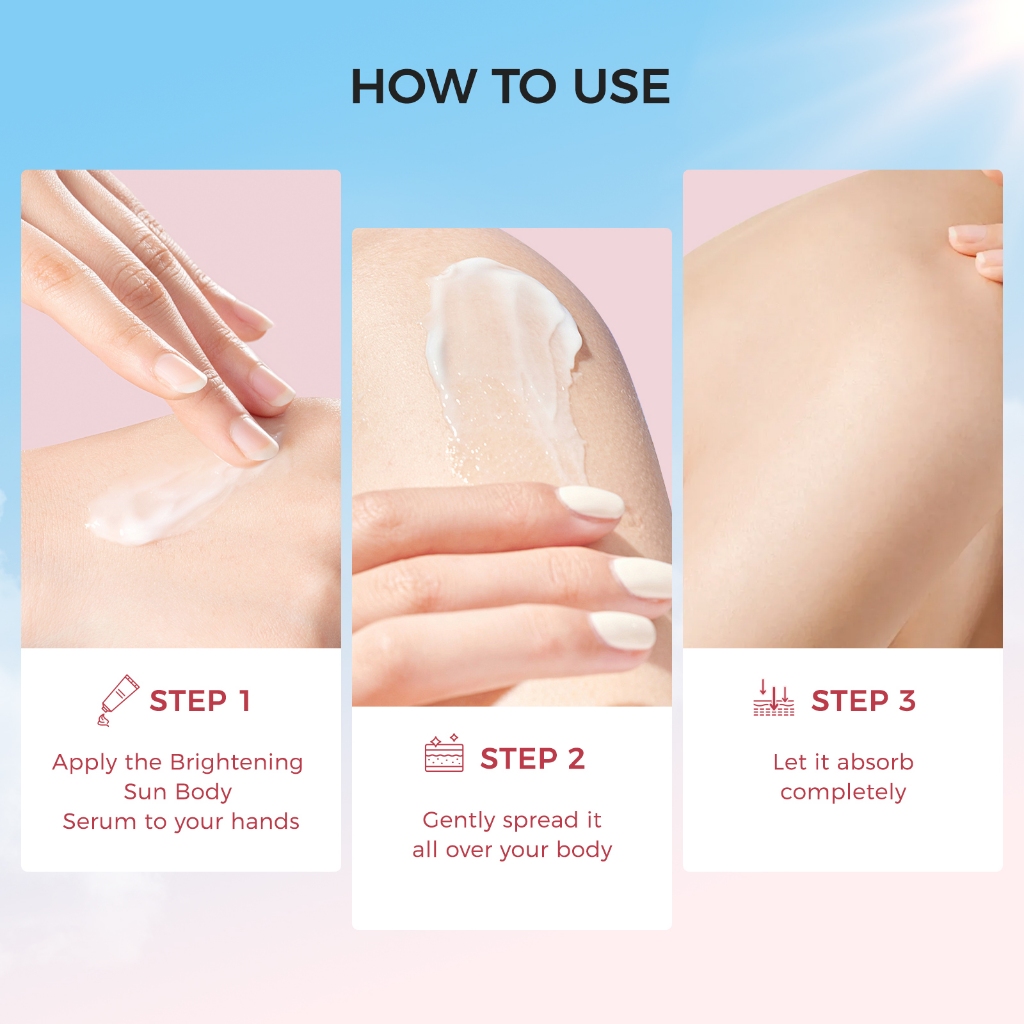 HOW TO USE

STEP 1

Apply the Brightening Sun Body Serum to your hands

STEP 2

Gently spread it all over your body

STEP 3

Let it absorb completely