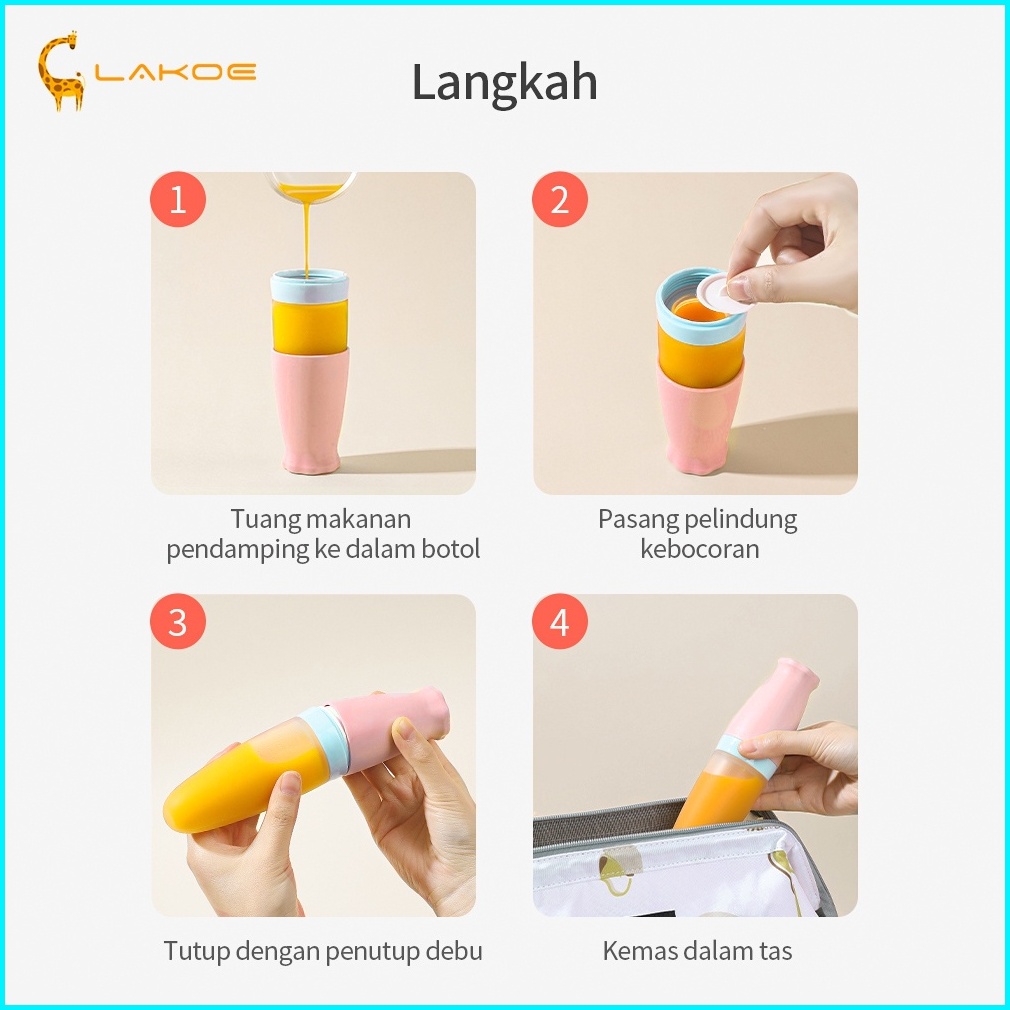 LAKOE

Langkah

1

Tuang makanan pendamping ke dalam botol

2

Pasang pelindung kebocoran

3

Tutup dengan penutup debu

4

Kemas dalam tas