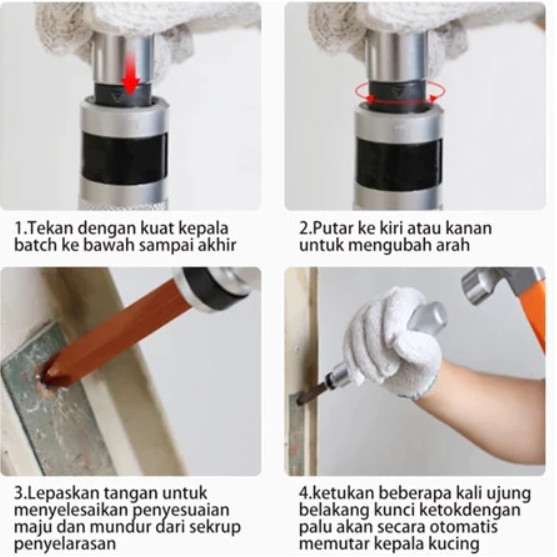 1.Tekan dengan kuat kepala batch ke bawah sampai akhir

2.Putar ke kiri atau kanan untuk mengubah arah

3.Lepaskan tangan untuk menyelesaikan penyesuaian maju dan mundur dari sekrup penyelarasan

4.ketukan beberapa kali ujung belakang kunci ketokdengan palu akan secara otomatis memutar kepala kucing