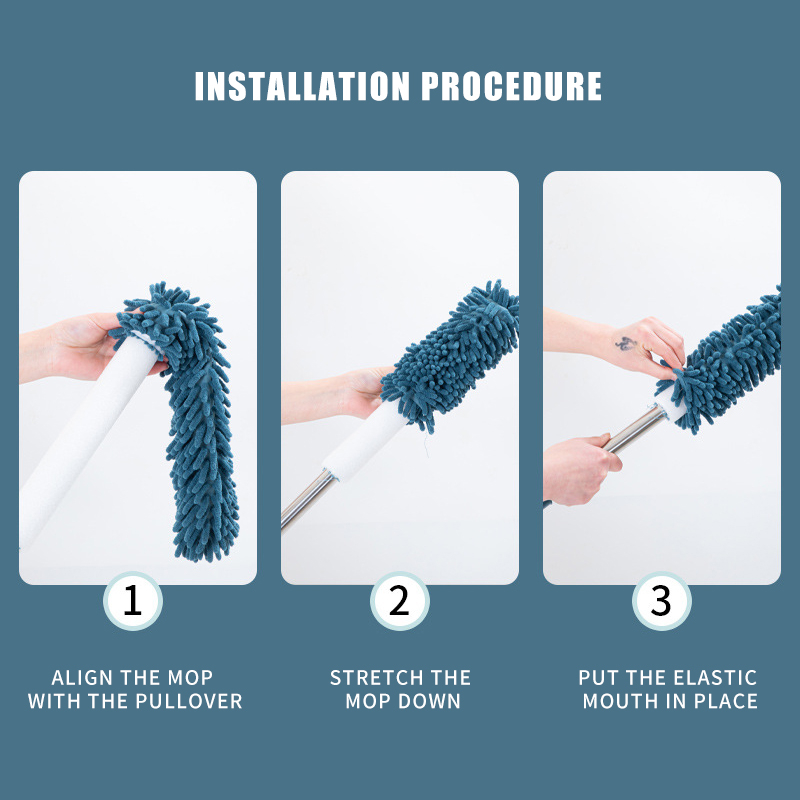 INSTALLATION PROCEDURE

1

ALIGN THE MOP WITH THE PULLOVER

2

STRETCH THE MOP DOWN

3

PUT THE ELASTIC MOUTH IN PLACE