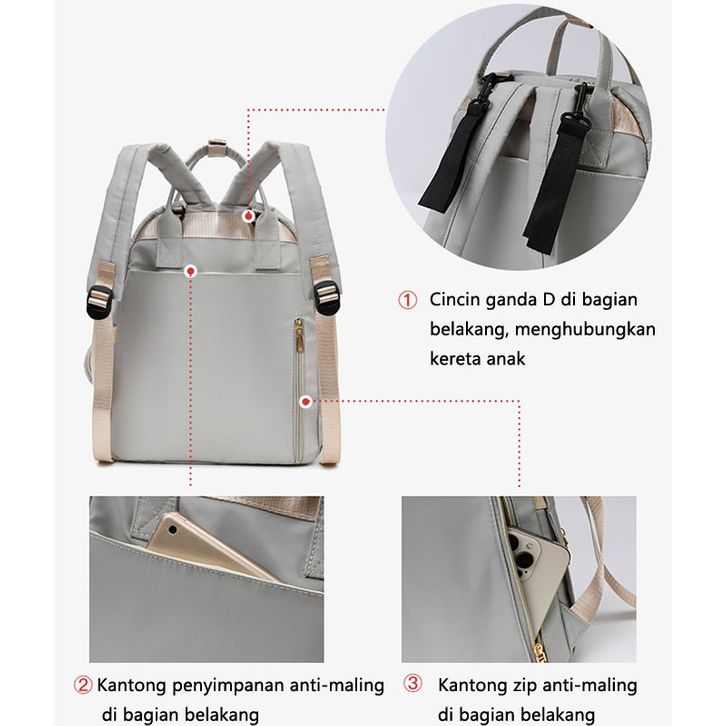 ① Cincin ganda D di bagian belakang, menghubungkan kereta anak

② Kantong penyimpanan anti-maling di bagian belakang

③ Kantong zip anti-maling di bagian belakang