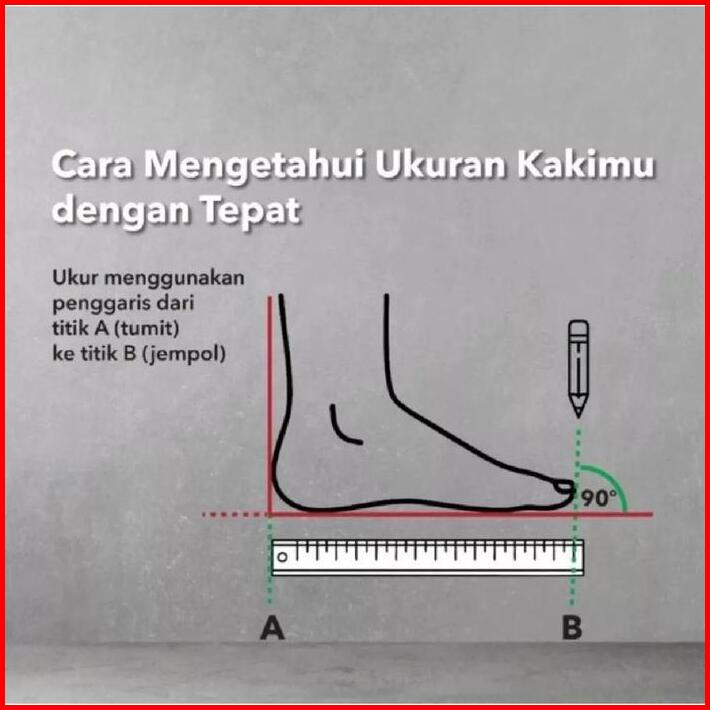 Cara Mengetahui Ukuran Kakimu dengan Tepat

Ukur menggunakan penggaris dari titik A (tumit) ke titik B (jempol)

90°

A

B