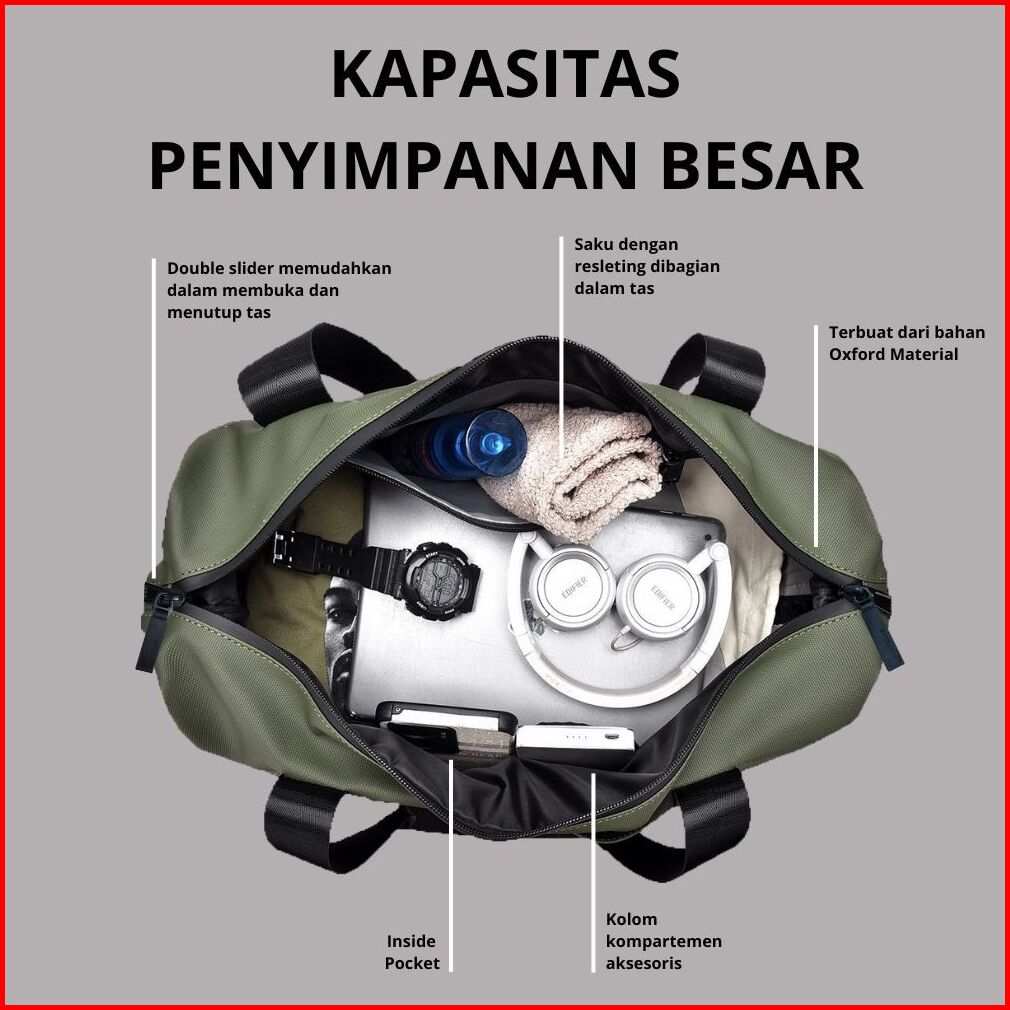 KAPASITAS PENYIMPANAN BESAR

Double slider memudahkan dalam membuka dan menutup tas

Saku dengan resleting dibagian dalam tas

Terbuat dari bahan Oxford Material

EDIFIER

EDIFIER

Inside Pocket

Kolom kompartemen aksesoris