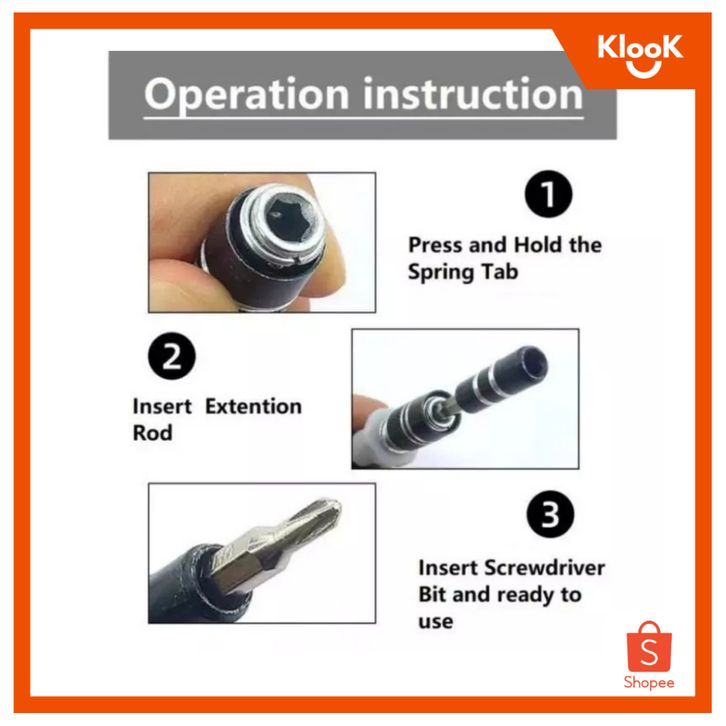 KlooK

Operation instruction

1

Press and Hold the Spring Tab

2

Insert Extention Rod

3

Insert Screwdriver Bit and ready to use

S
Shopee