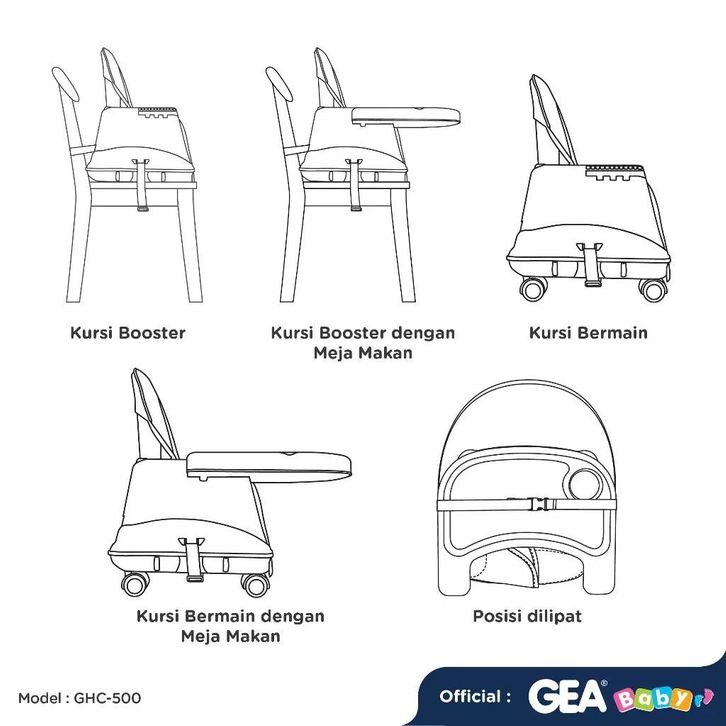 Kursi Booster

Kursi Booster dengan Meja Makan

Kursi Bermain

Kursi Bermain dengan Meja Makan

Posisi dilipat

Model : GHC-500

Official : GEA® Baby