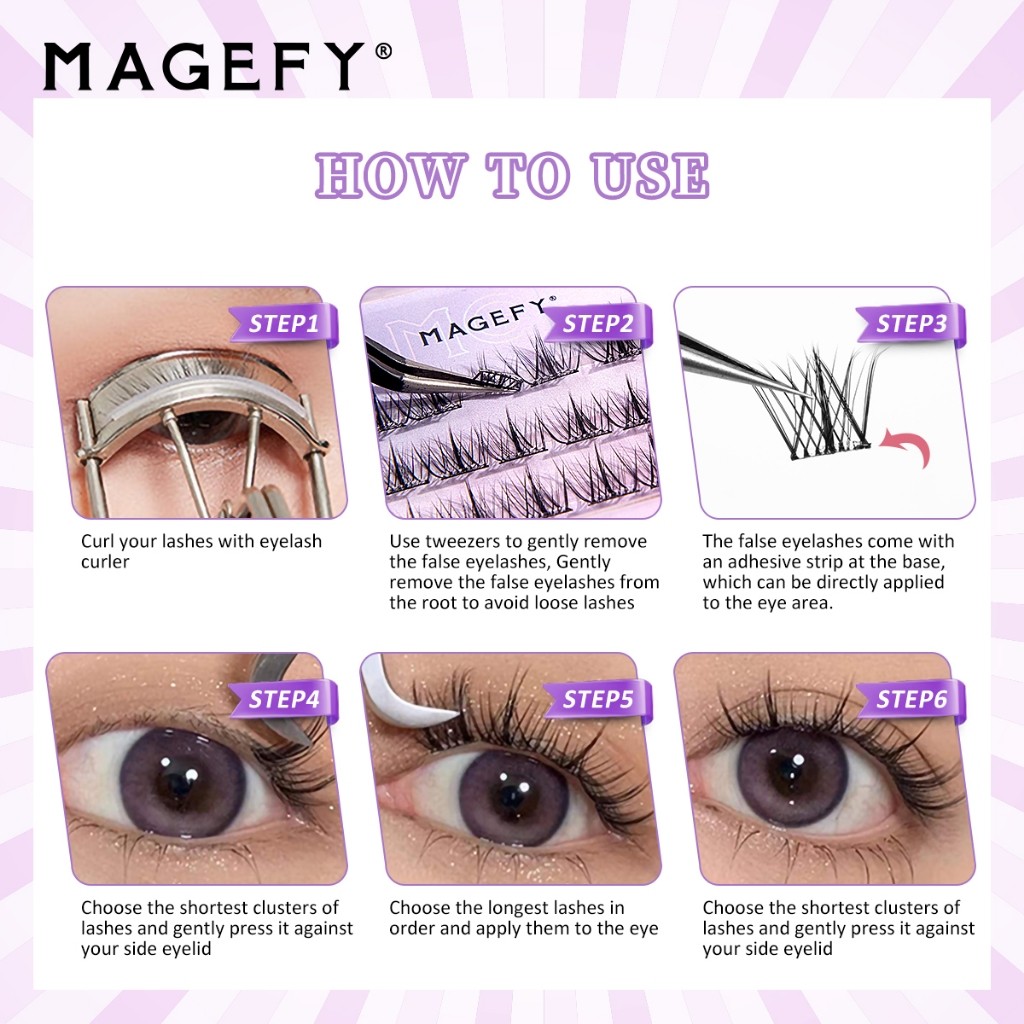 MAGEFY®

HOW TO USE

STEP1

Curl your lashes with eyelash curler

MAGEFY®

STEP2

Use tweezers to gently remove the false eyelashes, Gently remove the false eyelashes from the root to avoid loose lashes

STEP3

The false eyelashes come with an adhesive strip at the base, which can be directly applied to the eye area.

STEP4

Choose the shortest clusters of lashes and gently press it against your side eyelid

STEP5

Choose the longest lashes in order and apply them to the eye

STEP6

Choose the shortest clusters of lashes and gently press it against your side eyelid