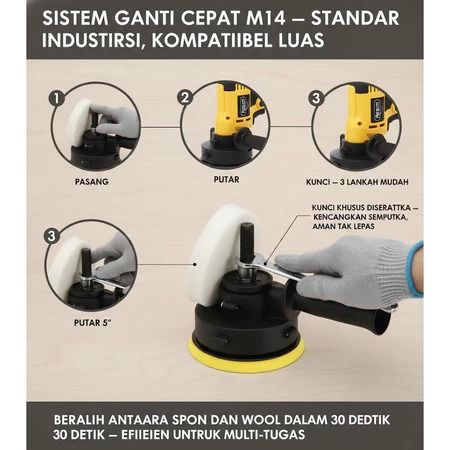 SISTEM GANTI CEPAT M14 – STANDAR INDUSTIRSI, KOMPATIIBEL LUAS

1

PASANG

2

PUTAR

3

KUNCI – 3 LANKAH MUDAH

KUNCI KHUSUS DISERATTKA – KENCANGKAN SEMPUTKA, AMAN TAK LEPAS

3

PUTAR 5"

BERALIH ANTAARA SPON DAN WOOL DALAM 30 DEDTIK 30 DETIK – EFIIEIEN UNTRUK MULTI-TUGAS