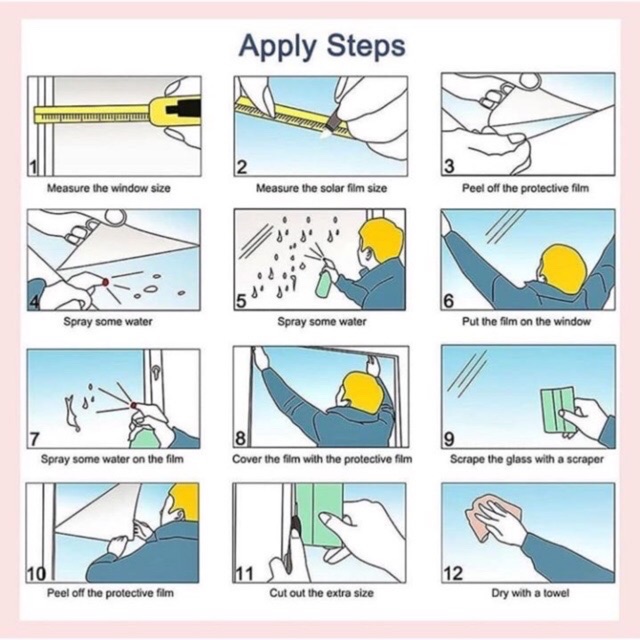 Apply Steps

1
Measure the window size

2
Measure the solar film size

3
Peel off the protective film

4
Spray some water

5
Spray some water

6
Put the film on the window

7
Spray some water on the film

8
Cover the film with the protective film

9
Scrape the glass with a scraper

10
Peel off the protective film

11
Cut out the extra size

12
Dry with a towel