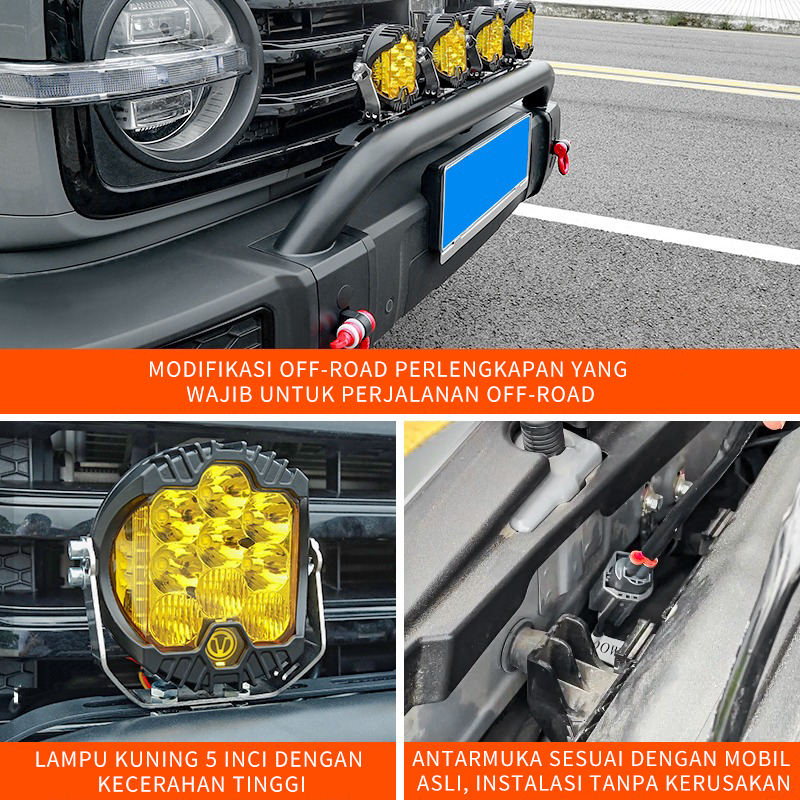 MODIFIKASI OFF-ROAD PERLENGKAPAN YANG WAJIB UNTUK PERJALANAN OFF-ROAD

LAMPU KUNING 5 INCI DENGAN KECERAHAN TINGGI

ANTARMUKA SESUAI DENGAN MOBIL ASLI, INSTALASI TANPA KERUSAKAN