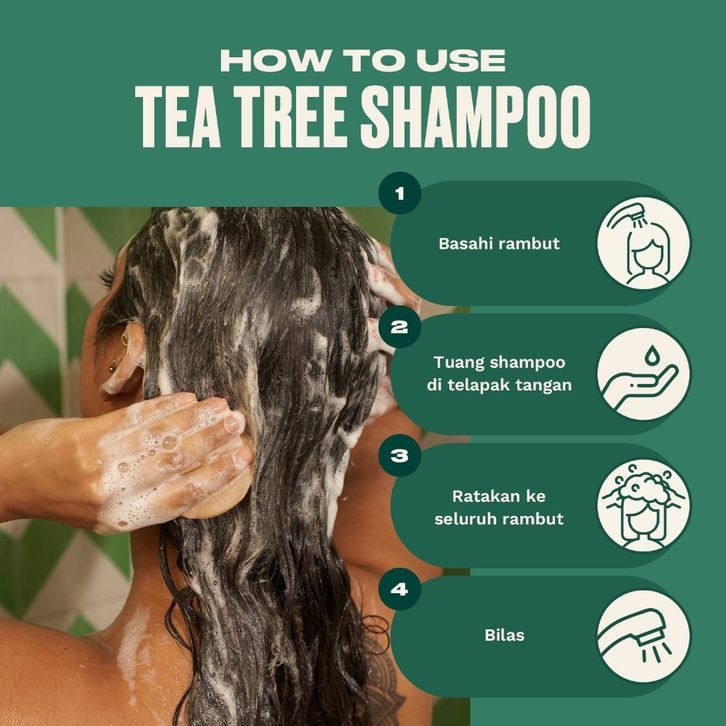 HOW TO USE
TEA TREE SHAMPOO

1
Basahi rambut

2
Tuang shampoo di telapak tangan

3
Ratakan ke seluruh rambut

4
Bilas