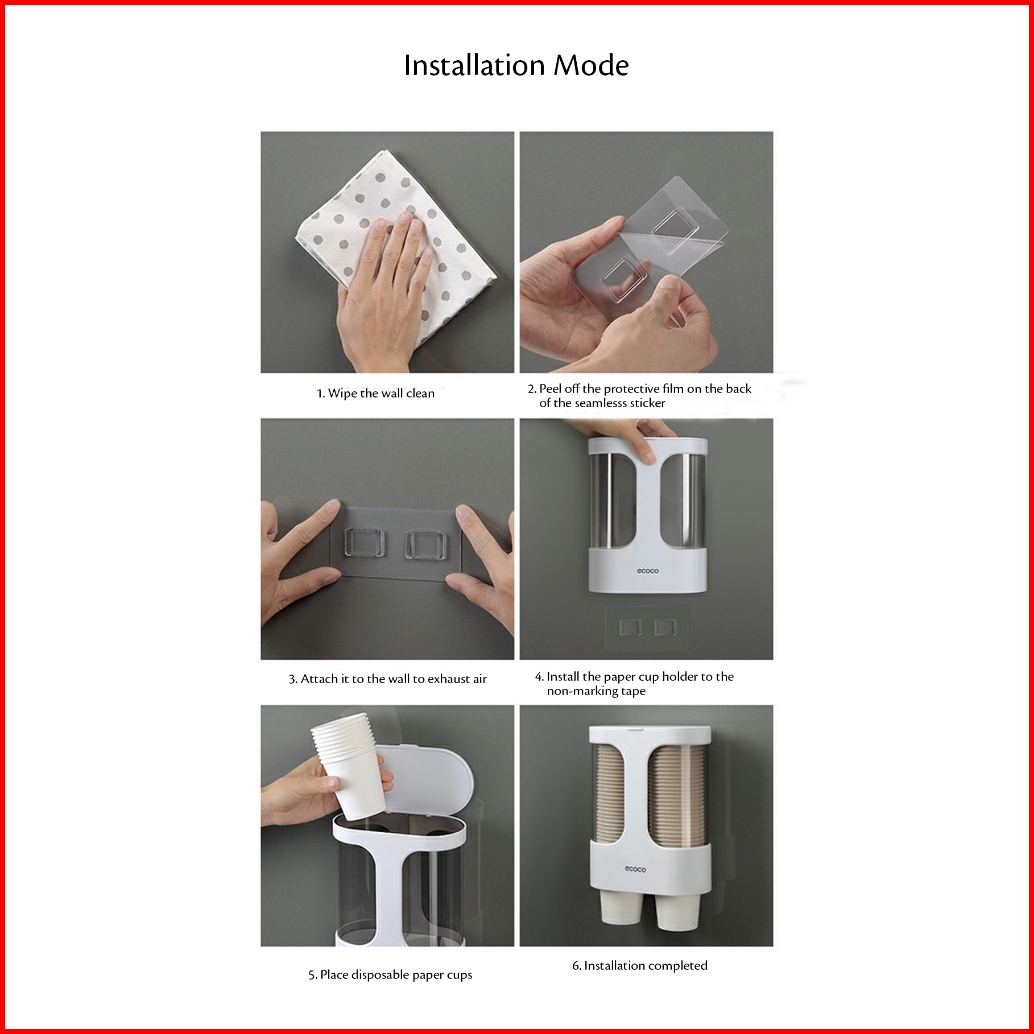 Installation Mode

1. Wipe the wall clean

2. Peel off the protective film on the back of the seamlesss sticker

3. Attach it to the wall to exhaust air

ecoco

4. Install the paper cup holder to the non-marking tape

5. Place disposable paper cups

ecoco

6. Installation completed