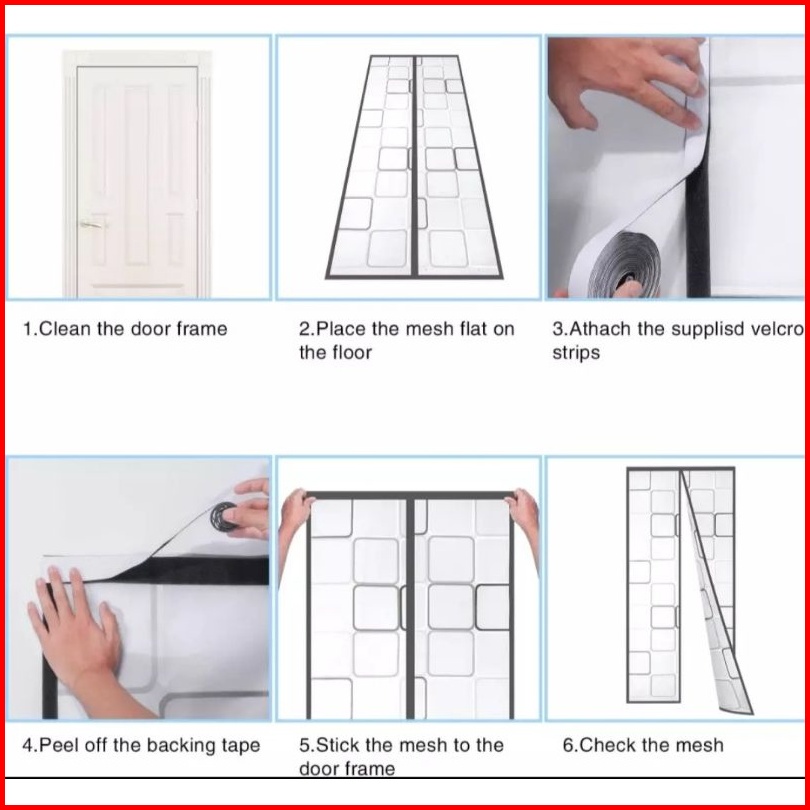 1.Clean the door frame

2.Place the mesh flat on the floor

3.Athach the supplisd velcro strips

4.Peel off the backing tape

5.Stick the mesh to the door frame

6.Check the mesh