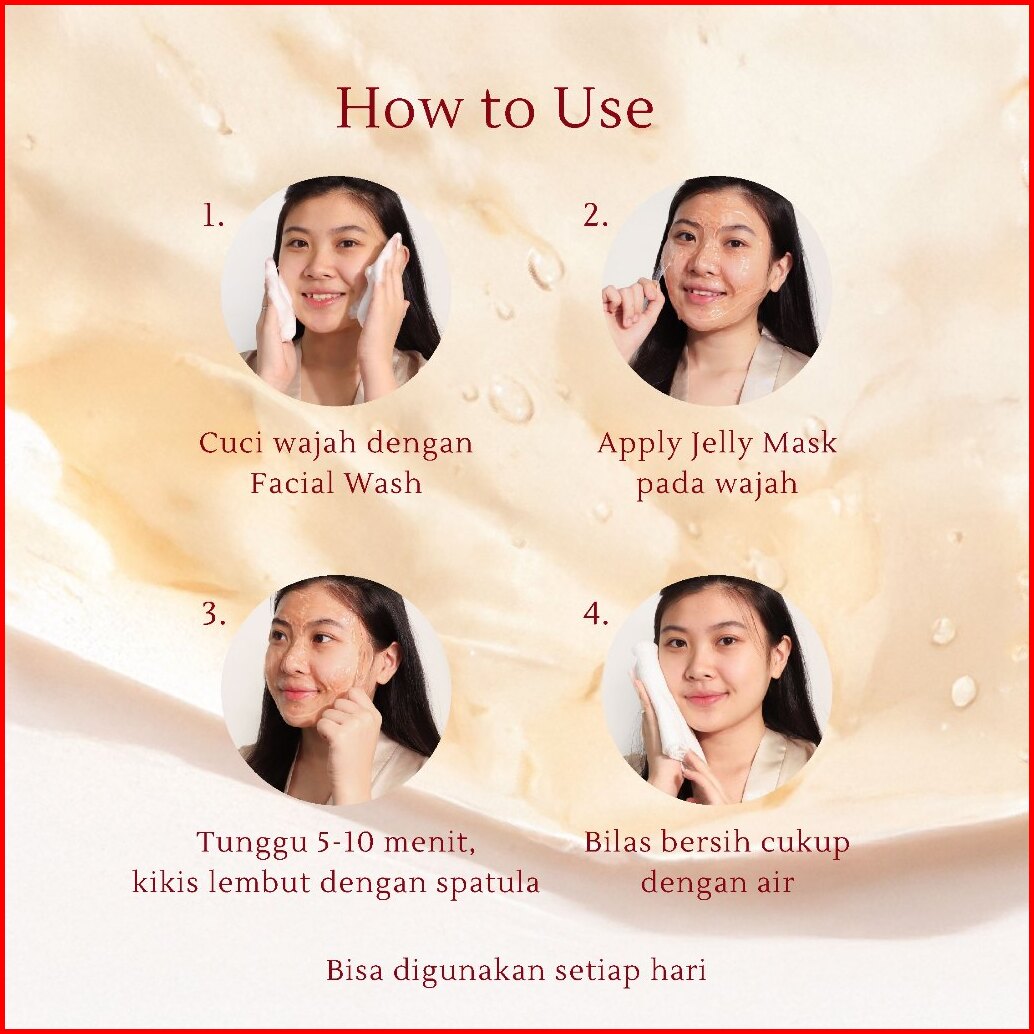 How to Use

1.

Cuci wajah dengan Facial Wash

2.

Apply Jelly Mask pada wajah

3.

Tunggu 5-10 menit, kikis lembut dengan spatula

4.

Bilas bersih cukup dengan air

Bisa digunakan setiap hari