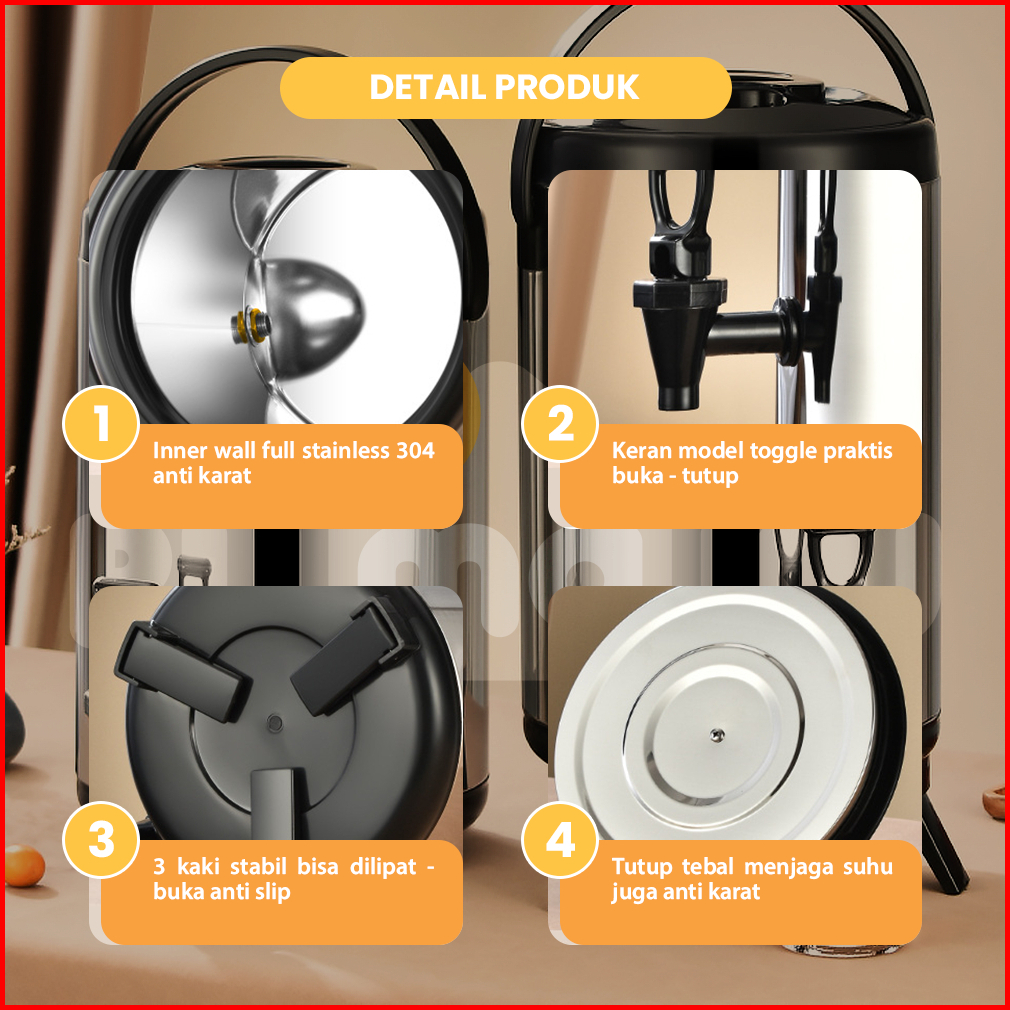 DETAIL PRODUK

1

Inner wall full stainless 304 anti karat

2

Keran model toggle praktis buka - tutup

3

3 kaki stabil bisa dilipat - buka anti slip

4

Tutup tebal menjaga suhu juga anti karat