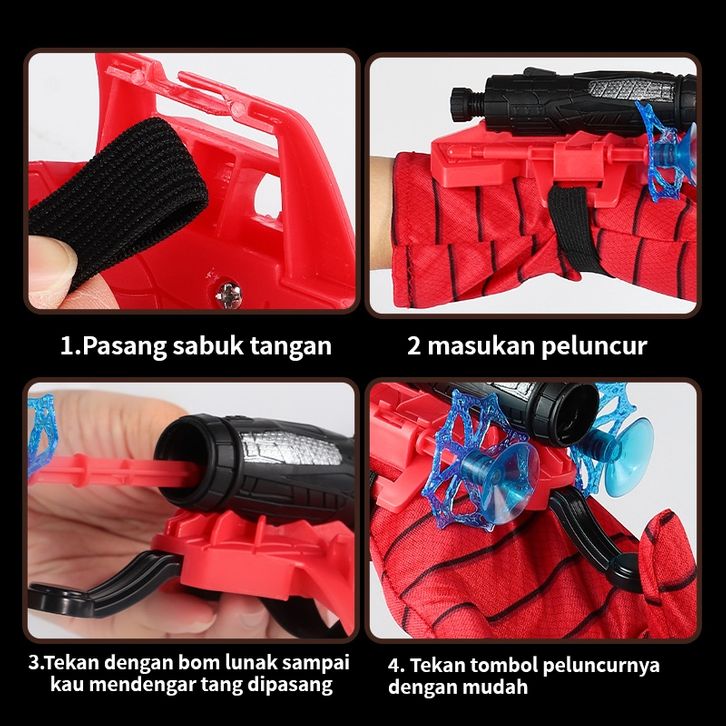 1.Pasang sabuk tangan

2 masukan peluncur

3.Tekan dengan bom lunak sampai kau mendengar tang dipasang

4. Tekan tombol peluncurnya dengan mudah