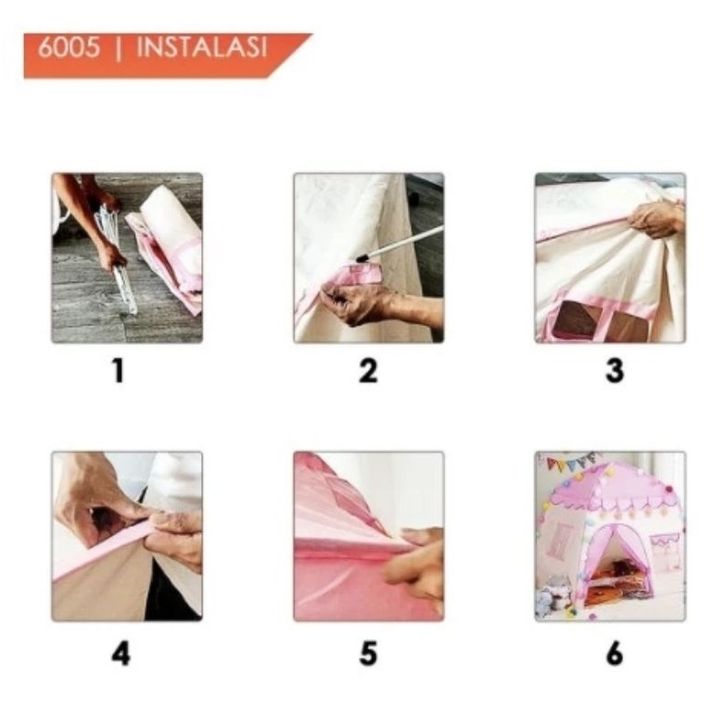 6005 | INSTALASI

1

2

3

4

5

6