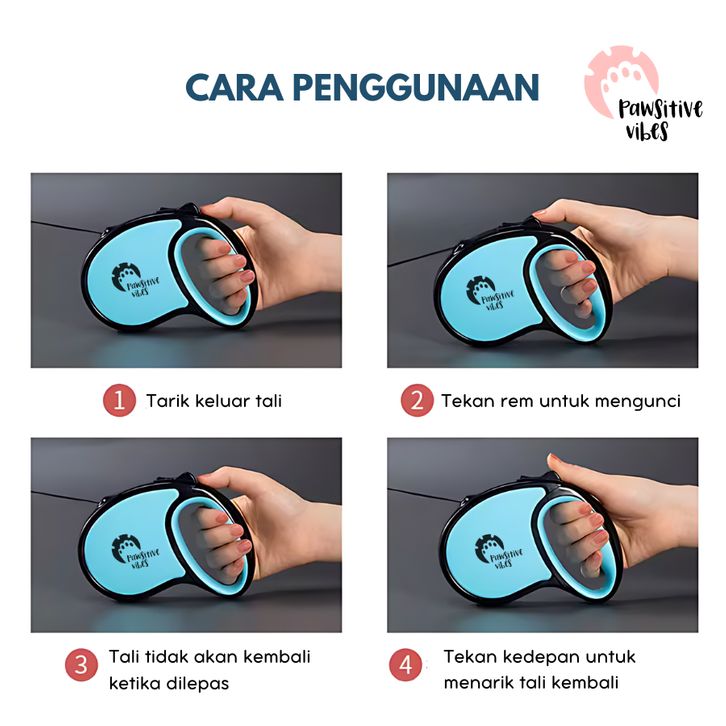 CARA PENGGUNAAN

Pawsitive vibes

Pawsitive vibes

Pawsitive vibes

1 Tarik keluar tali

2 Tekan rem untuk mengunci

Pawsitive vibes

Pawsitive vibes

3 Tali tidak akan kembali ketika dilepas

4 Tekan kedepan untuk menarik tali kembali