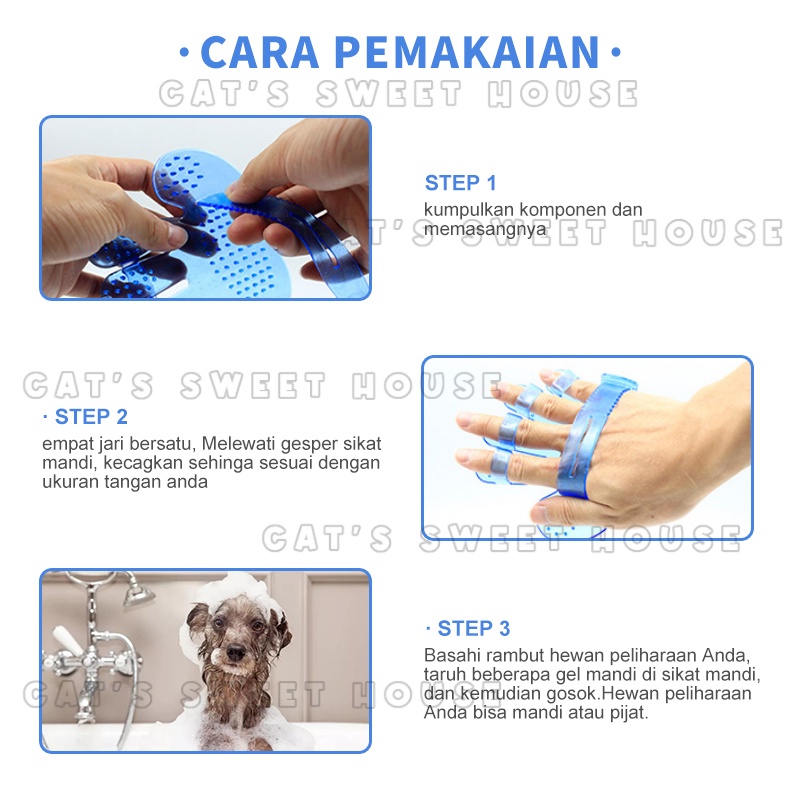 · CARA PEMAKAIAN ·

CAT'S SWEET HOUSE

STEP 1
kumpulkan komponen dan memasangnya

CAT'S SWEET HOUSE

CAT'S SWEET HOUSE

· STEP 2
empat jari bersatu, Melewati gesper sikat mandi, kecagkan sehinga sesuai dengan ukuran tangan anda

CAT'S SWEET HOUSE

· STEP 3
Basahi rambut hewan peliharaan Anda, taruh beberapa gel mandi di sikat mandi, dan kemudian gosok.Hewan peliharaan Anda bisa mandi atau pijat.

CAT'S SWEET HOUSE