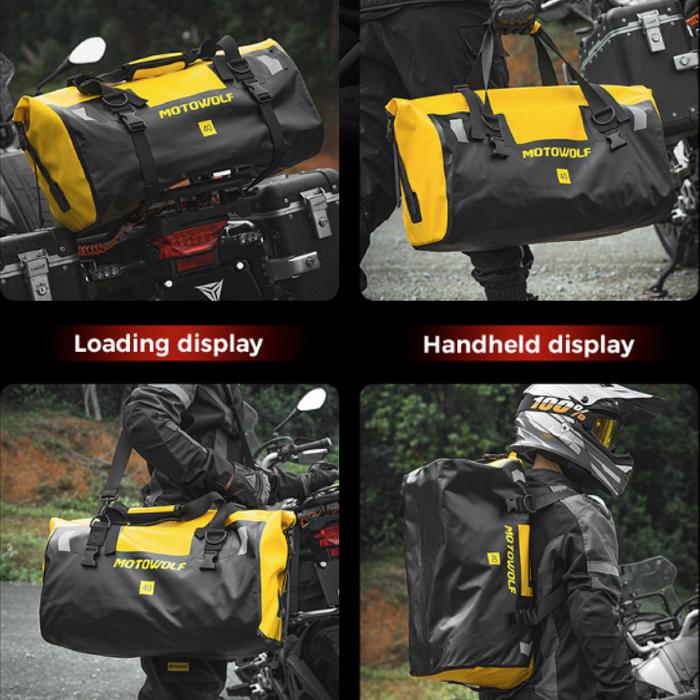 MOTOWOLF
40

MOTOWOLF
40

Loading display

Handheld display

MOTOWOLF
40

100%

MOTOWOLF
40