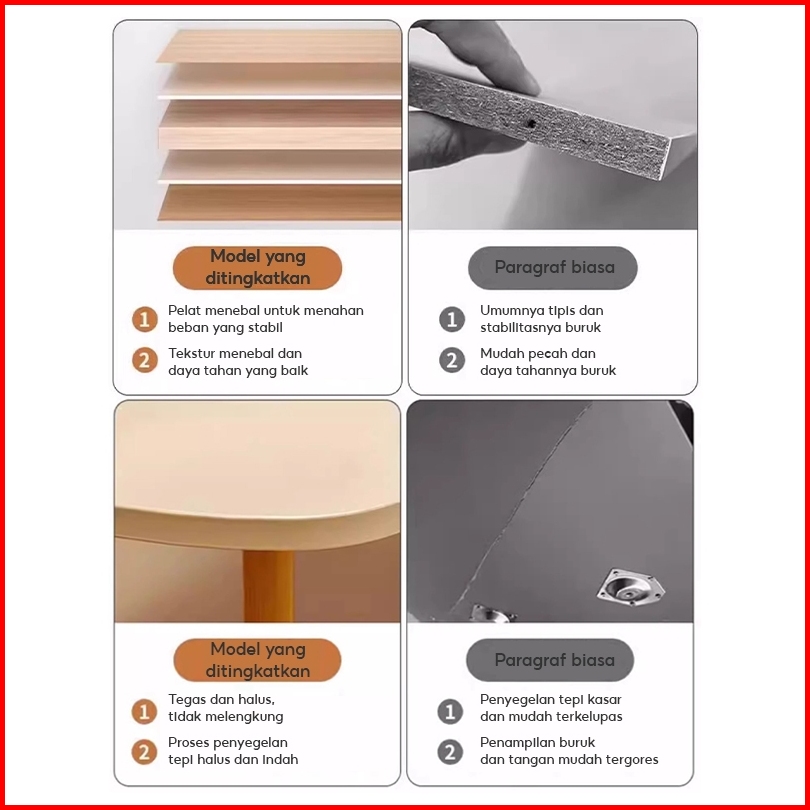 Model yang ditingkatkan

1 Pelat menebal untuk menahan beban yang stabil

2 Tekstur menebal dan daya tahan yang baik

Paragraf biasa

1 Umumnya tipis dan stabilitasnya buruk

2 Mudah pecah dan daya tahannya buruk

Model yang ditingkatkan

1 Tegas dan halus, tidak melengkung

2 Proses penyegelan tepi halus dan indah

Paragraf biasa

1 Penyegelan tepi kasar dan mudah terkelupas

2 Penampilan buruk dan tangan mudah tergores