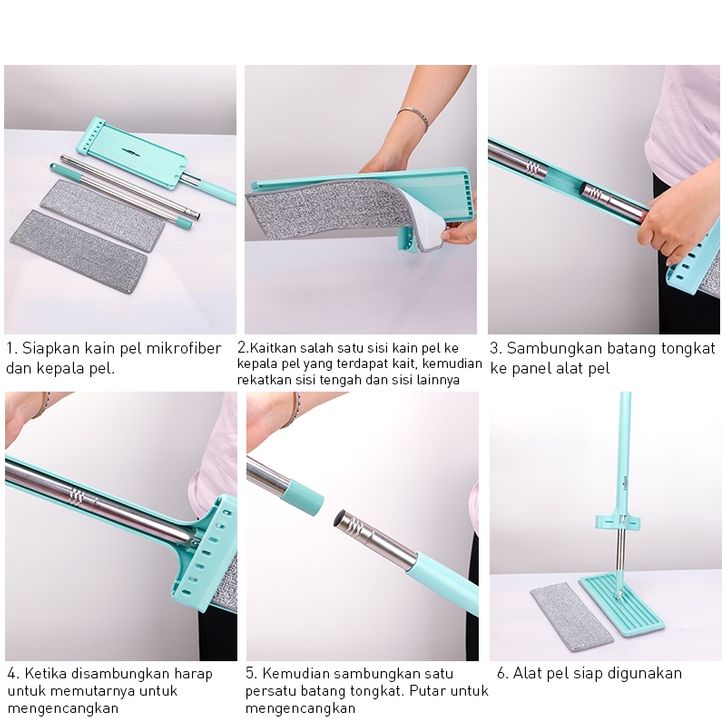 1. Siapkan kain pel mikrofiber dan kepala pel.

2.Kaitkan salah satu sisi kain pel ke kepala pel yang terdapat kait, kemudian rekatkan sisi tengah dan sisi lainnya

3. Sambungkan batang tongkat ke panel alat pel

4. Ketika disambungkan harap untuk memutarnya untuk mengencangkan

5. Kemudian sambungkan satu persatu batang tongkat. Putar untuk mengencangkan

6. Alat pel siap digunakan