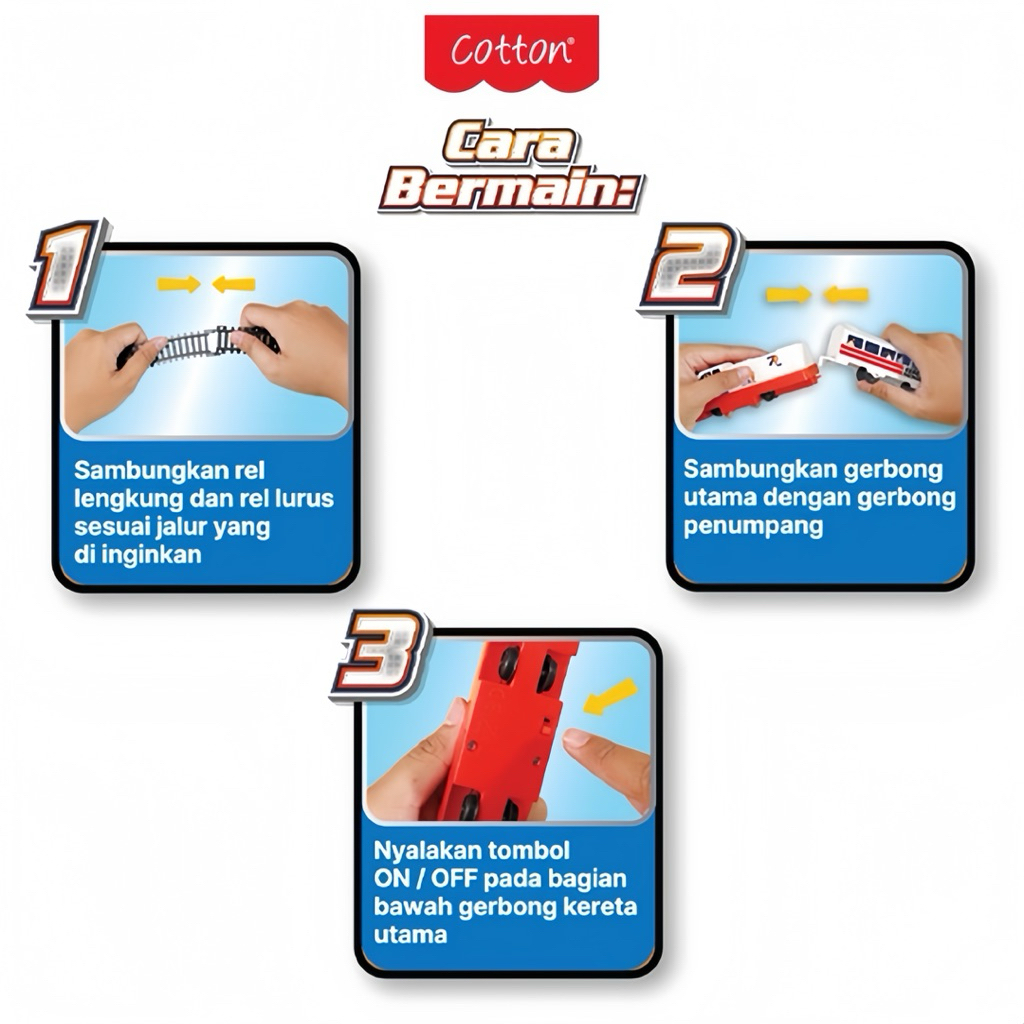 Cotton®

Cara Bermain:

1

Sambungkan rel lengkung dan rel lurus sesuai jalur yang di inginkan

2

Sambungkan gerbong utama dengan gerbong penumpang

3

Nyalakan tombol ON / OFF pada bagian bawah gerbong kereta utama