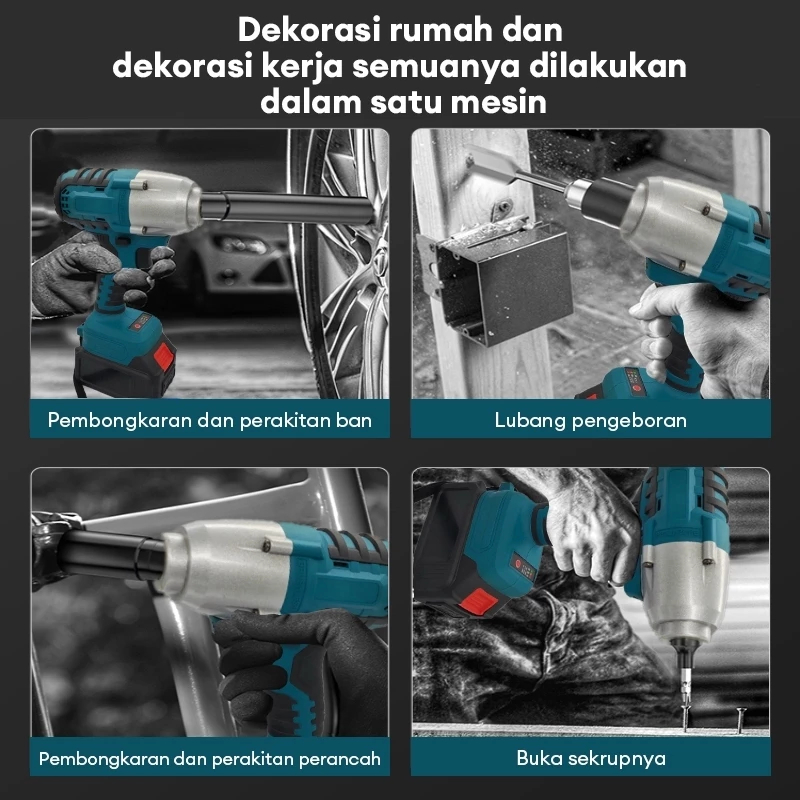 Dekorasi rumah dan dekorasi kerja semuanya dilakukan dalam satu mesin

Pembongkaran dan perakitan ban

Lubang pengeboran

Pembongkaran dan perakitan perancah

Buka sekrupnya