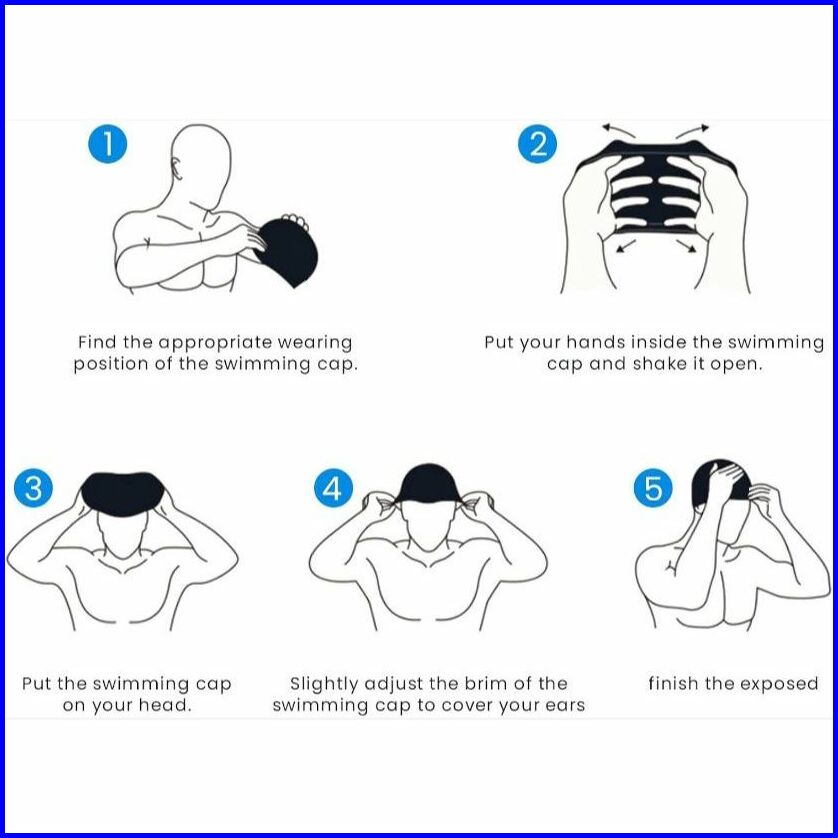 1

Find the appropriate wearing position of the swimming cap.

2

Put your hands inside the swimming cap and shake it open.

3

Put the swimming cap on your head.

4

Slightly adjust the brim of the swimming cap to cover your ears

5

finish the exposed