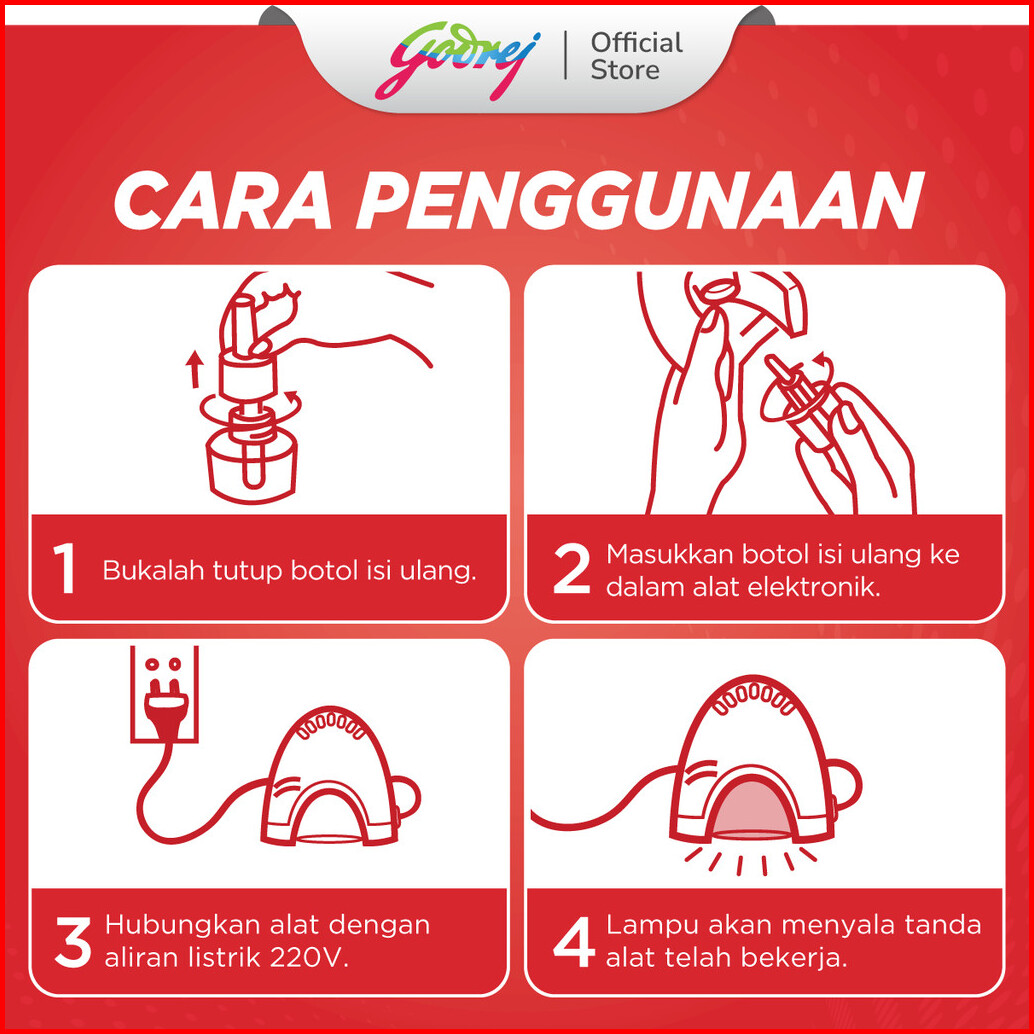 Godrej | Official Store

CARA PENGGUNAAN

1 Bukalah tutup botol isi ulang.

2 Masukkan botol isi ulang ke dalam alat elektronik.

3 Hubungkan alat dengan aliran listrik 220V.

4 Lampu akan menyala tanda alat telah bekerja.