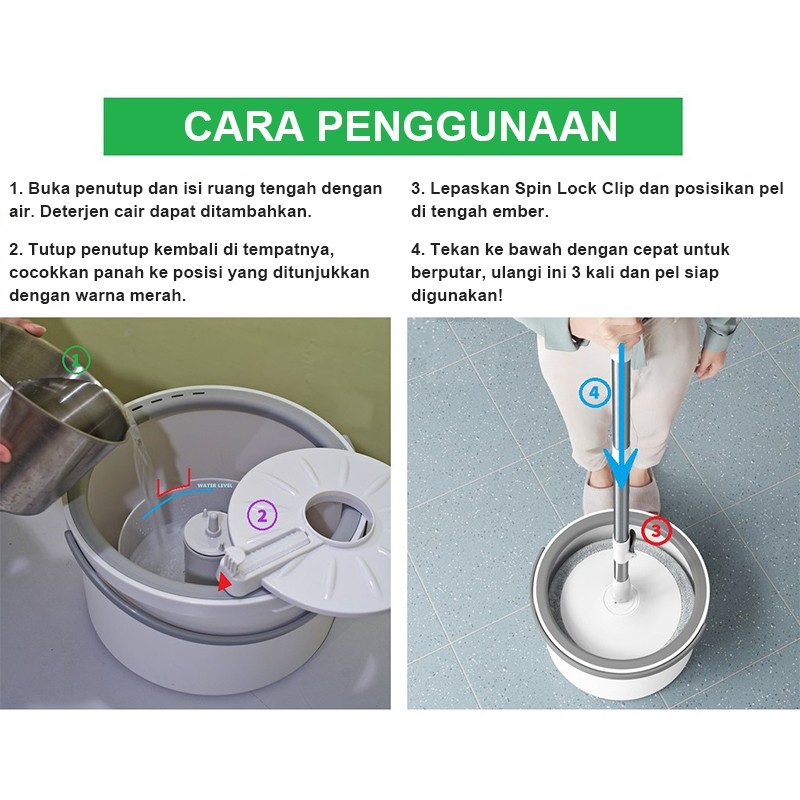 CARA PENGGUNAAN

1. Buka penutup dan isi ruang tengah dengan air. Deterjen cair dapat ditambahkan.

2. Tutup penutup kembali di tempatnya, cocokkan panah ke posisi yang ditunjukkan dengan warna merah.

3. Lepaskan Spin Lock Clip dan posisikan pel di tengah ember.

4. Tekan ke bawah dengan cepat untuk berputar, ulangi ini 3 kali dan pel siap digunakan!

1

WATER LEVEL

2

4

3