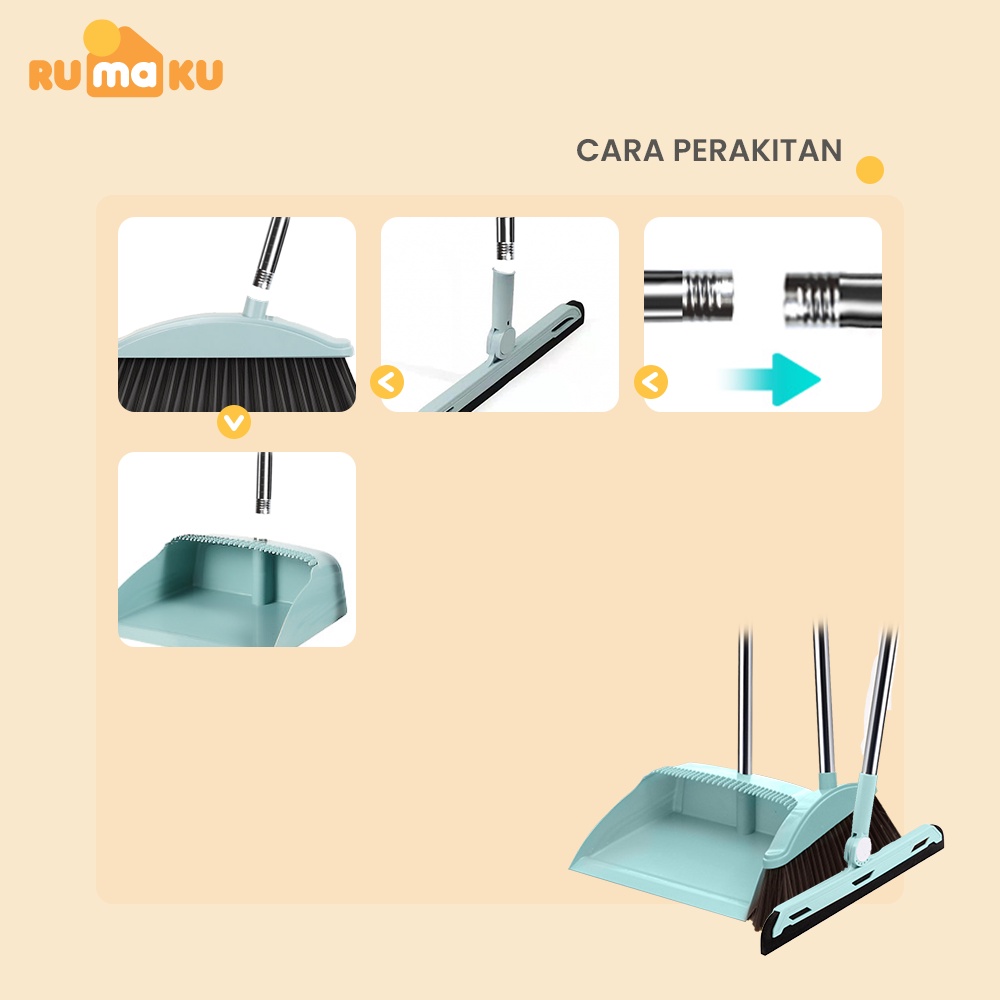 RUMAKU

CARA PERAKITAN