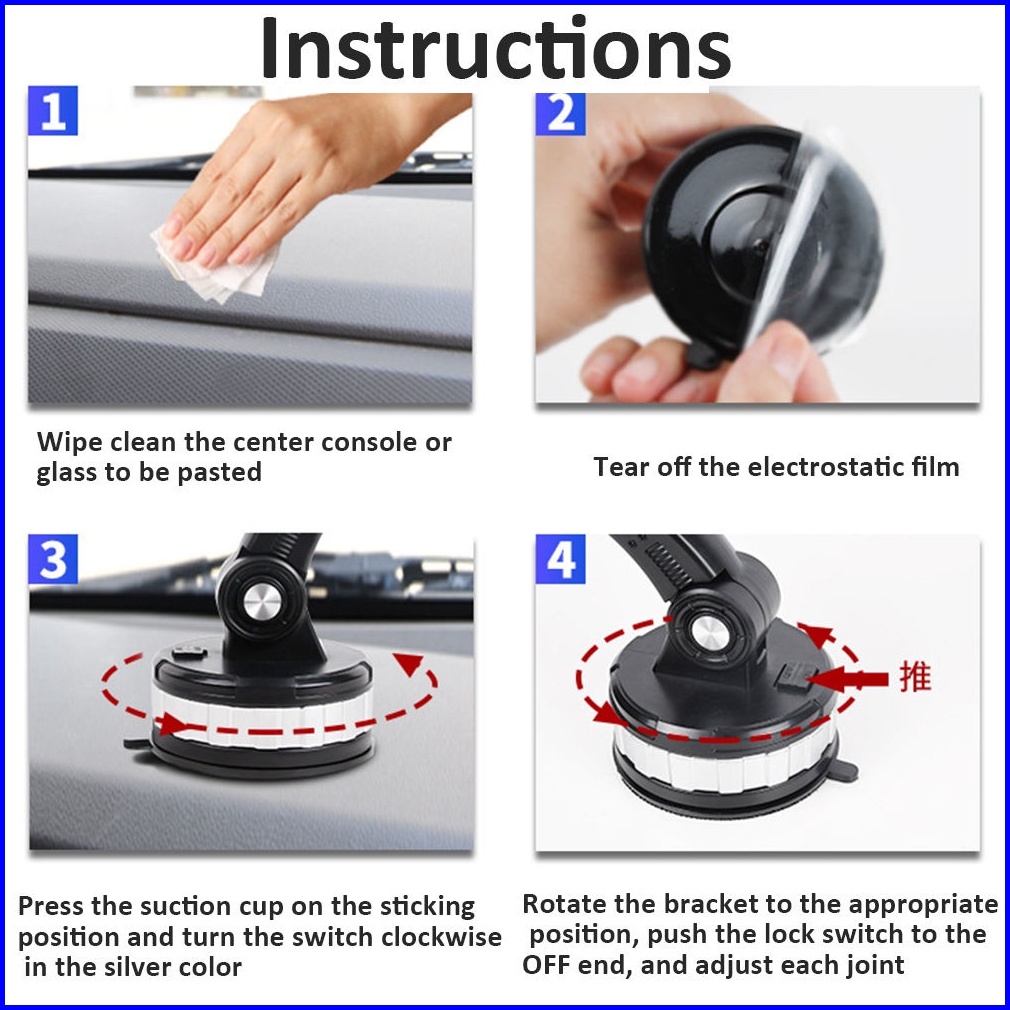 Instructions

1

Wipe clean the center console or glass to be pasted

2

Tear off the electrostatic film

3

Press the suction cup on the sticking position and turn the switch clockwise in the silver color

4

推

Rotate the bracket to the appropriate position, push the lock switch to the OFF end, and adjust each joint