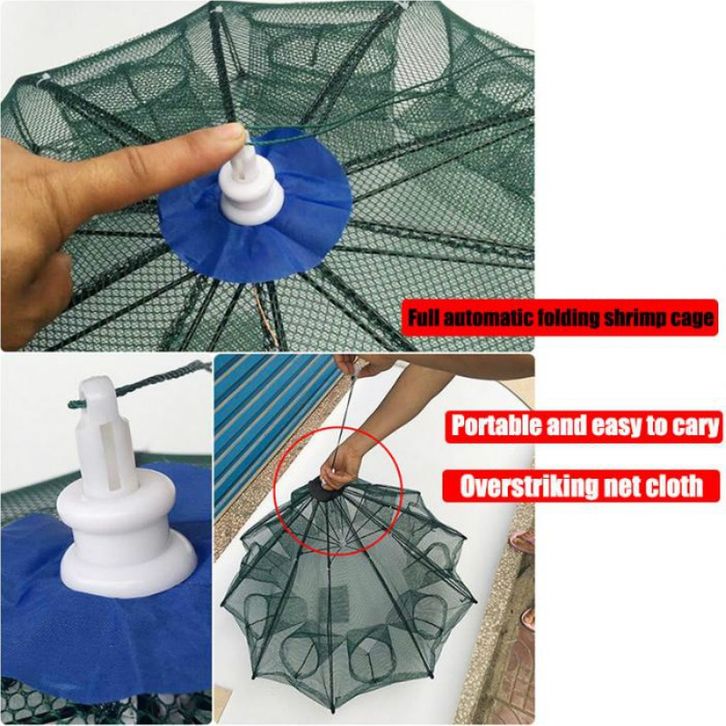 Full automatic folding shrimp cage

Portable and easy to cary

Overstriking net cloth