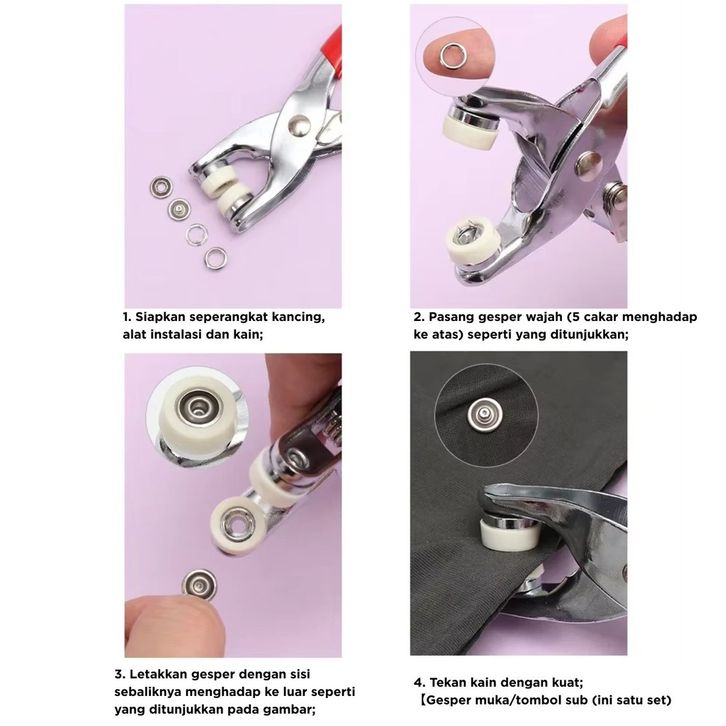 1. Siapkan seperangkat kancing, alat instalasi dan kain;

2. Pasang gesper wajah (5 cakar menghadap ke atas) seperti yang ditunjukkan;

3. Letakkan gesper dengan sisi sebaliknya menghadap ke luar seperti yang ditunjukkan pada gambar;

4. Tekan kain dengan kuat;
【Gesper muka/tombol sub (ini satu set)