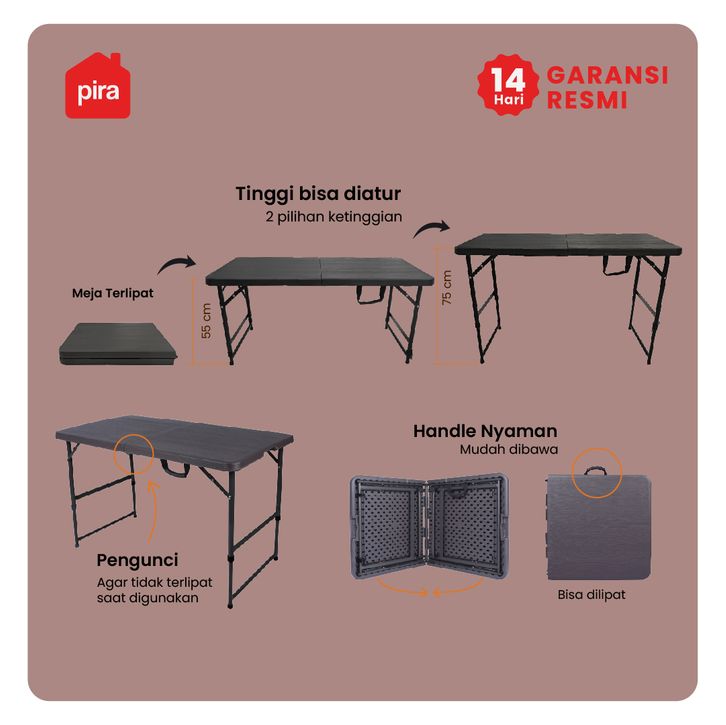 pira

14 Hari GARANSI RESMI

Tinggi bisa diatur
2 pilihan ketinggian

Meja Terlipat

55 cm

75 cm

Handle Nyaman
Mudah dibawa

Pengunci
Agar tidak terlipat saat digunakan

Bisa dilipat