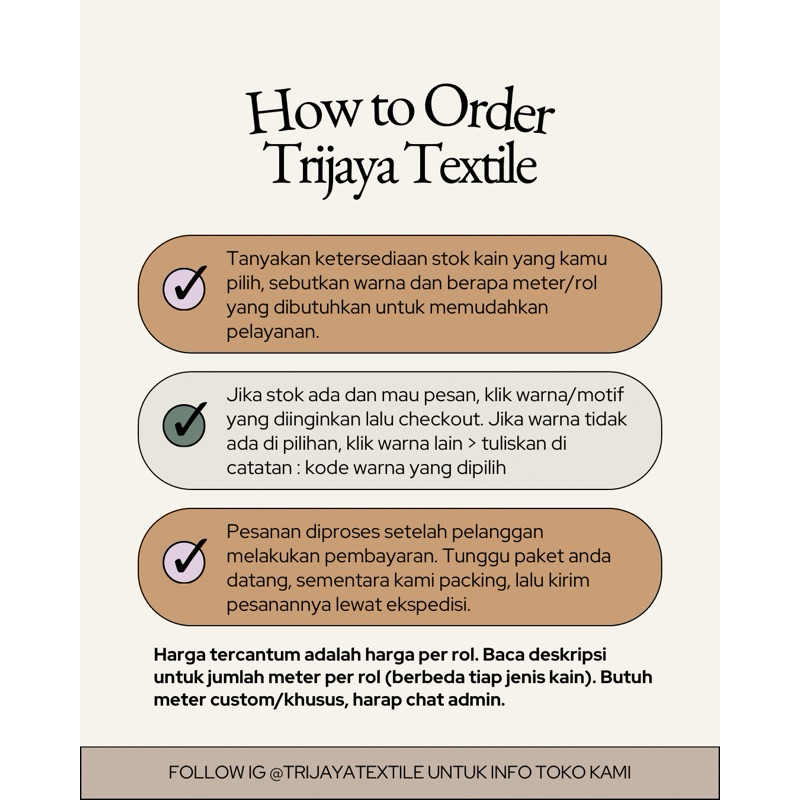 How to Order Trijaya Textile

Tanyakan ketersediaan stok kain yang kamu pilih, sebutkan warna dan berapa meter/rol yang dibutuhkan untuk memudahkan pelayanan.

Jika stok ada dan mau pesan, klik warna/motif yang diinginkan lalu checkout. Jika warna tidak ada di pilihan, klik warna lain > tuliskan di catatan : kode warna yang dipilih

Pesanan diproses setelah pelanggan melakukan pembayaran. Tunggu paket anda datang, sementara kami packing, lalu kirim pesanannya lewat ekspedisi.

Harga tercantum adalah harga per rol. Baca deskripsi untuk jumlah meter per rol (berbeda tiap jenis kain). Butuh meter custom/khusus, harap chat admin.

FOLLOW IG @TRIJAYATEXTILE UNTUK INFO TOKO KAMI