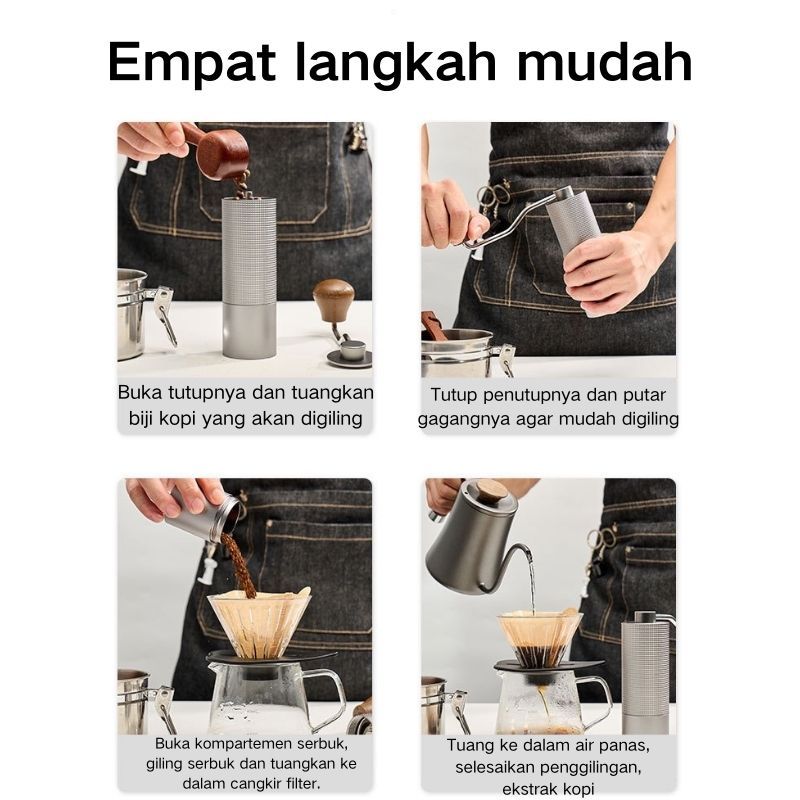 Empat langkah mudah

Buka tutupnya dan tuangkan biji kopi yang akan digiling

Tutup penutupnya dan putar gagangnya agar mudah digiling

Buka kompartemen serbuk, giling serbuk dan tuangkan ke dalam cangkir filter.

Tuang ke dalam air panas, selesaikan penggilingan, ekstrak kopi