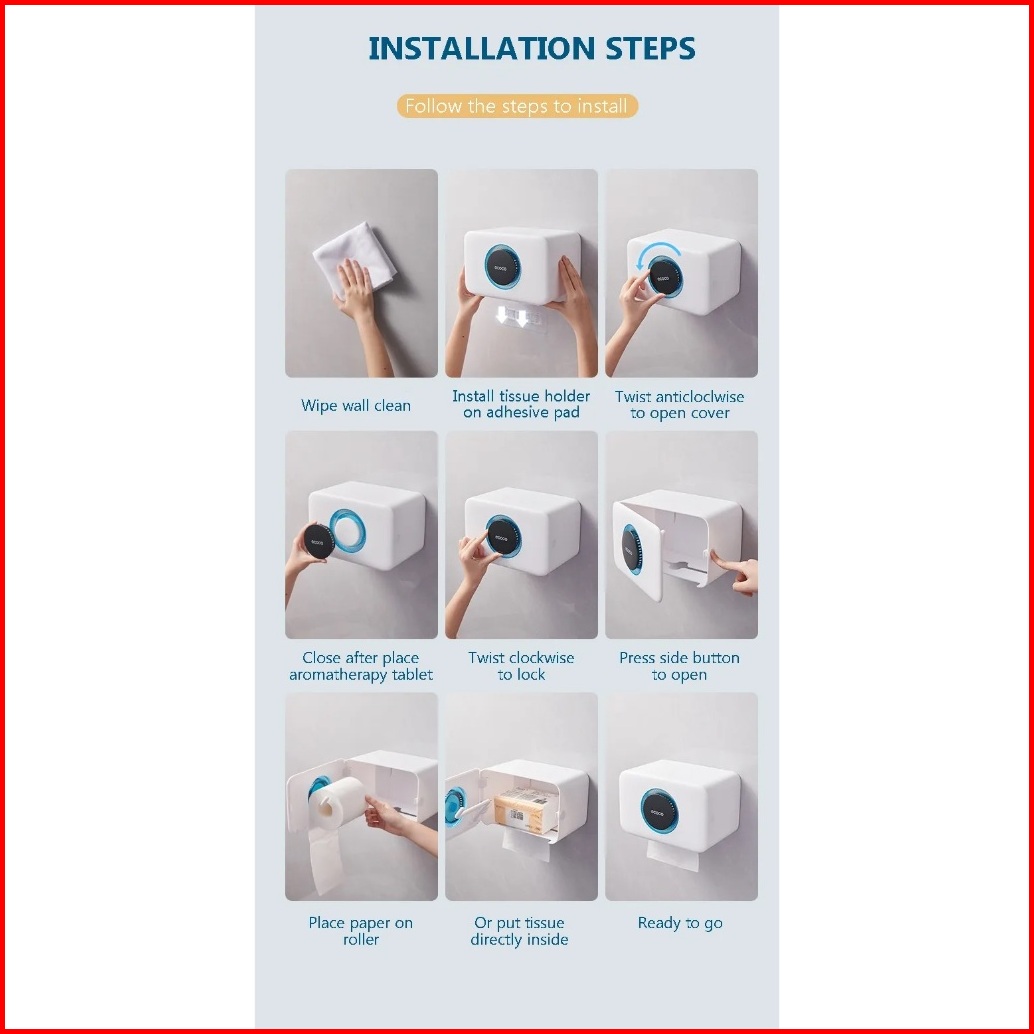 INSTALLATION STEPS

Follow the steps to install

Wipe wall clean

Install tissue holder on adhesive pad

Twist anticloclwise to open cover

Close after place aromatherapy tablet

Twist clockwise to lock

Press side button to open

Place paper on roller

Or put tissue directly inside

Ready to go