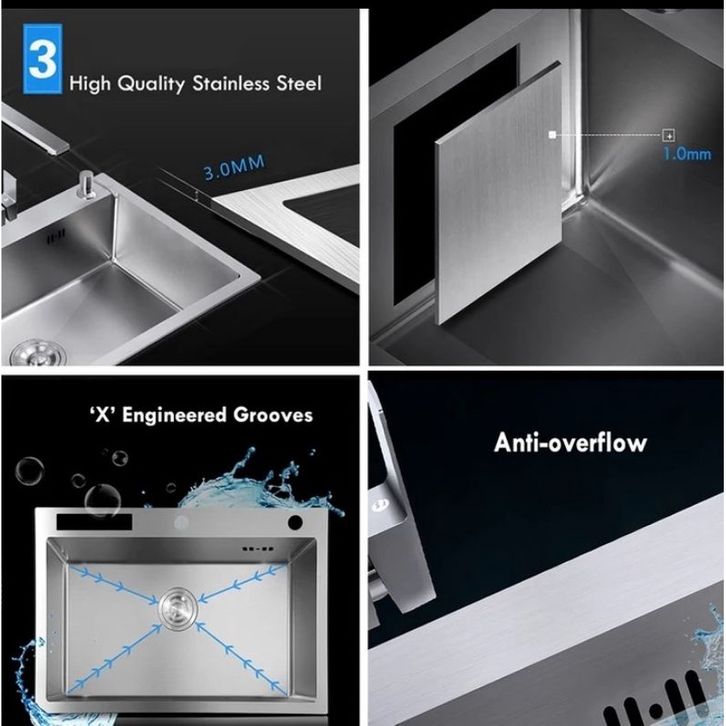 3 High Quality Stainless Steel

3.0MM

1.0mm

'X' Engineered Grooves

Anti-overflow