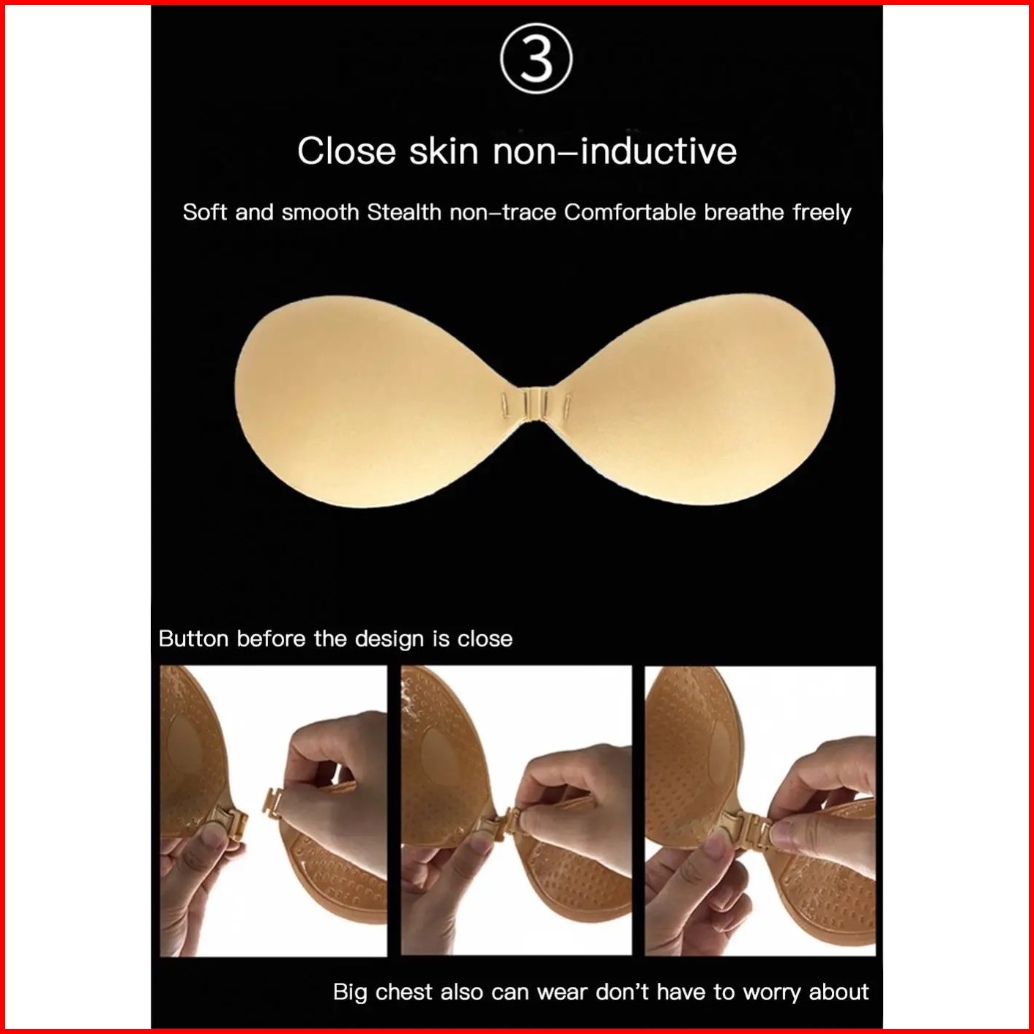 ③

Close skin non–inductive

Soft and smooth Stealth non–trace Comfortable breathe freely

Button before the design is close

Big chest also can wear don't have to worry about