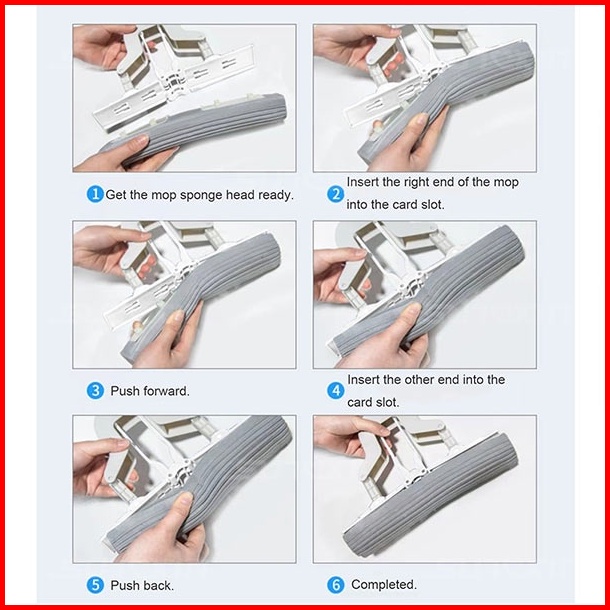 1 Get the mop sponge head ready.

2 Insert the right end of the mop into the card slot.

3 Push forward.

4 Insert the other end into the card slot.

5 Push back.

6 Completed.