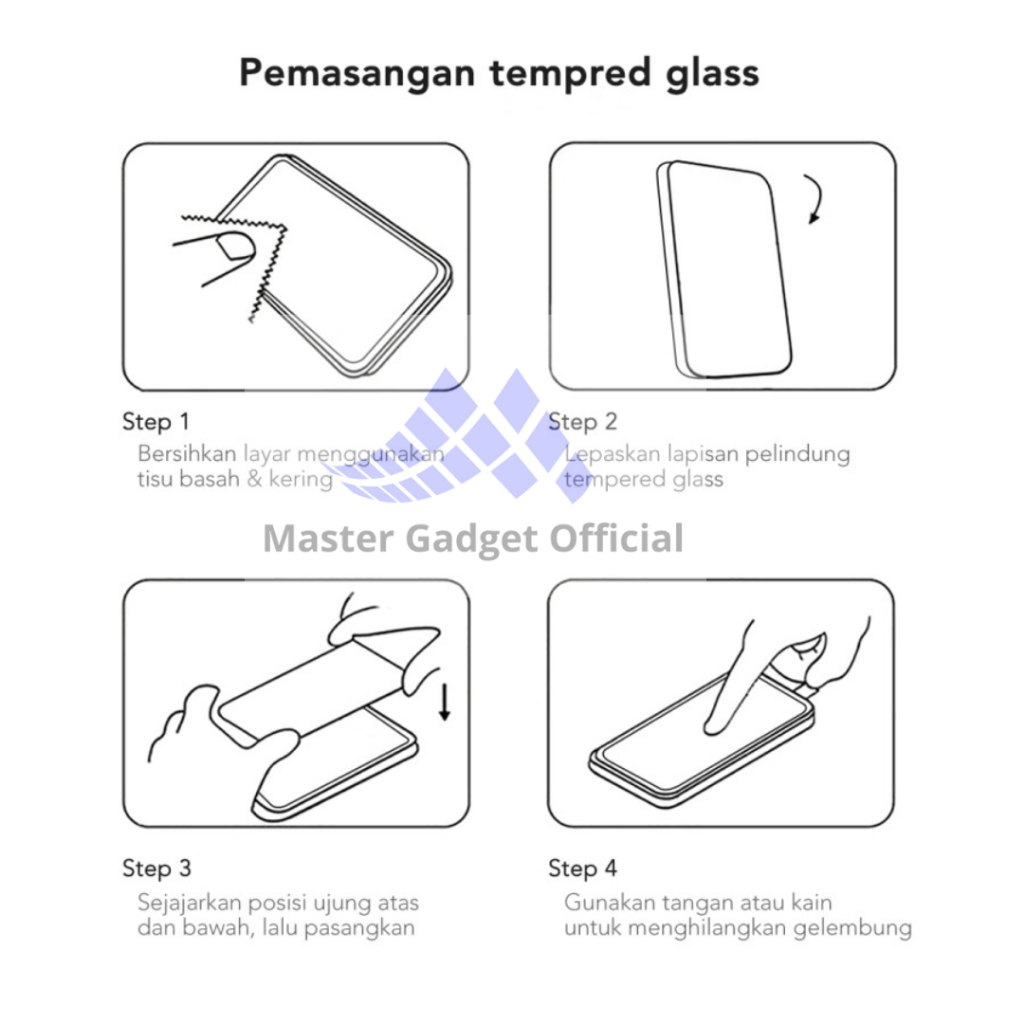 Pemasangan tempred glass

Step 1
Bersihkan layar menggunakan tisu basah & kering

Step 2
Lepaskan lapisan pelindung tempered glass

Master Gadget Official

Step 3
Sejajarkan posisi ujung atas dan bawah, lalu pasangkan

Step 4
Gunakan tangan atau kain untuk menghilangkan gelembung