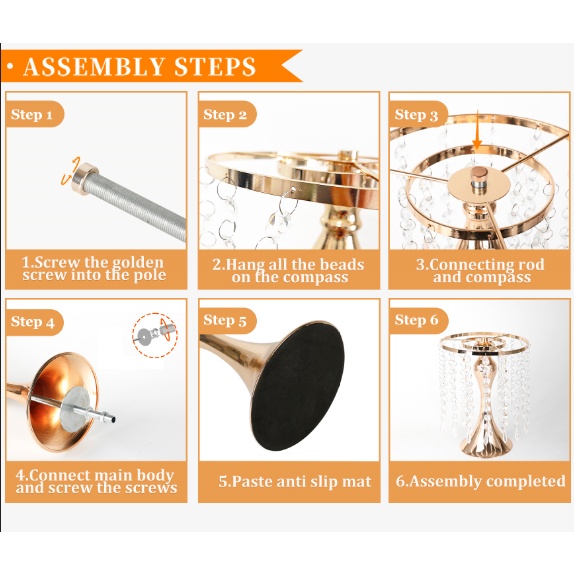 • ASSEMBLY STEPS

Step 1

1.Screw the golden screw into the pole

Step 2

2.Hang all the beads on the compass

Step 3

3.Connecting rod and compass

Step 4

4.Connect main body and screw the screws

Step 5

5.Paste anti slip mat

Step 6

6.Assembly completed