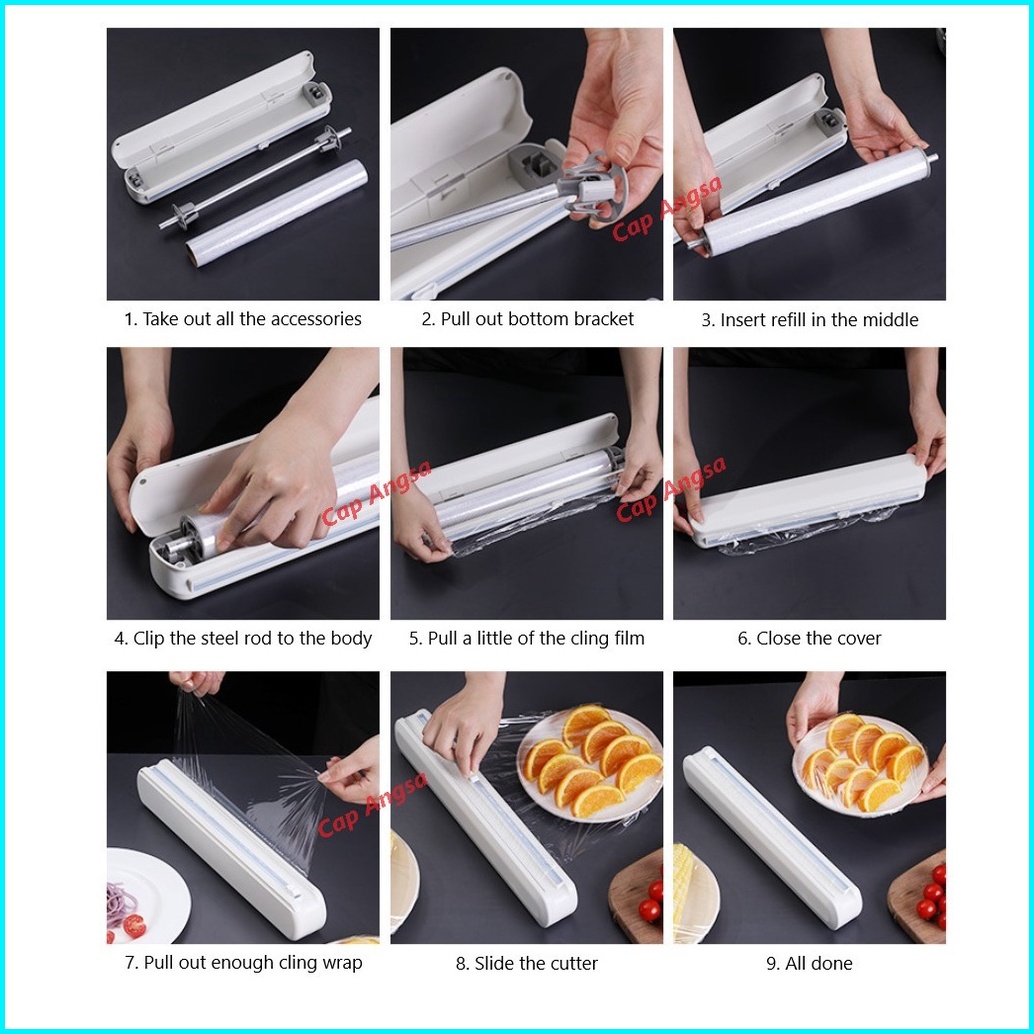 Cap Angsa

1. Take out all the accessories

2. Pull out bottom bracket

3. Insert refill in the middle

Cap Angsa

Cap Angsa

4. Clip the steel rod to the body

5. Pull a little of the cling film

6. Close the cover

Cap Angsa

7. Pull out enough cling wrap

8. Slide the cutter

9. All done