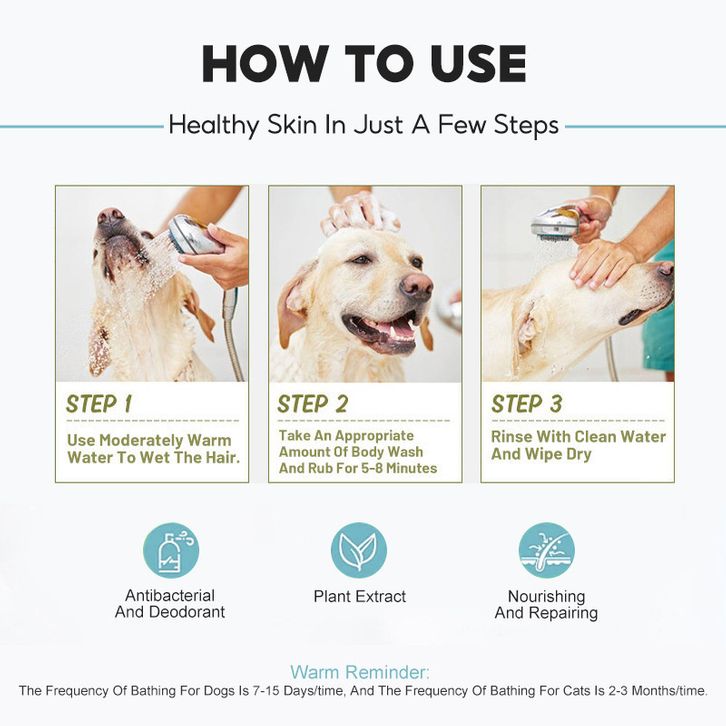 HOW TO USE

Healthy Skin In Just A Few Steps

STEP 1
Use Moderately Warm Water To Wet The Hair.

STEP 2
Take An Appropriate Amount Of Body Wash And Rub For 5-8 Minutes

STEP 3
Rinse With Clean Water And Wipe Dry

Antibacterial And Deodorant

Plant Extract

Nourishing And Repairing

Warm Reminder:
The Frequency Of Bathing For Dogs Is 7-15 Days/time, And The Frequency Of Bathing For Cats Is 2-3 Months/time.