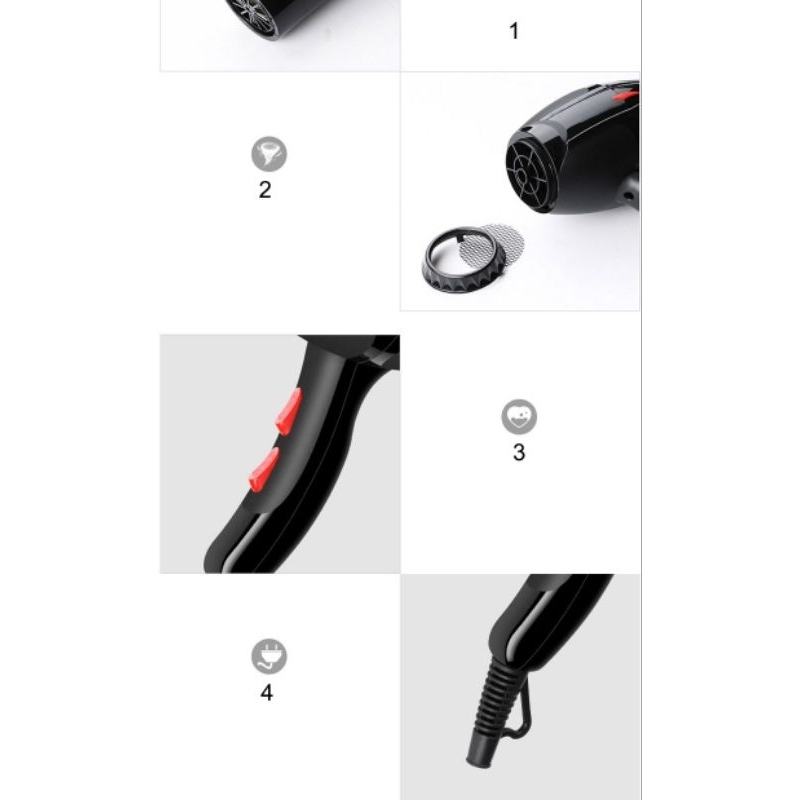 1

2

3

4